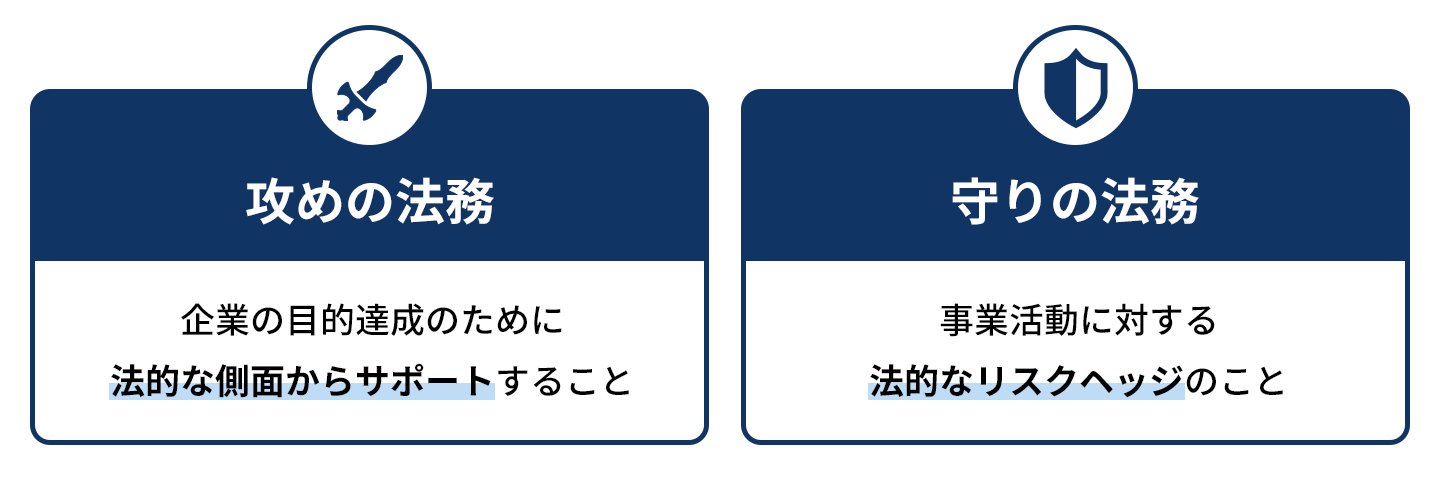 攻めの法務

企業の目的達成のために
法的な側面からサポートすること

守りの法務

事業活動に対する
法的なリスクヘッジのこと