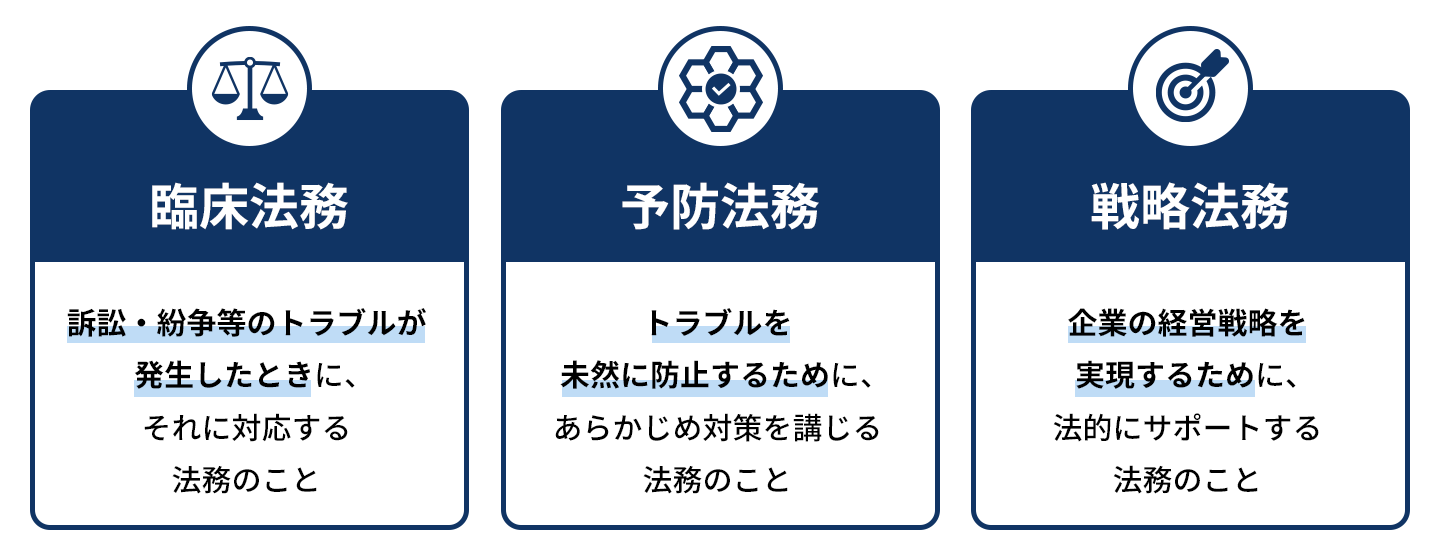 臨床法務

訴訟・紛争等のトラブルが発生したときに、それに対応する法務のこと

予防法務

トラブルを未然に防止するために、あらかじめ対策を講じる法務のこと

戦略法務

企業の経営戦略を実現するために、法的にサポートする法務のこと