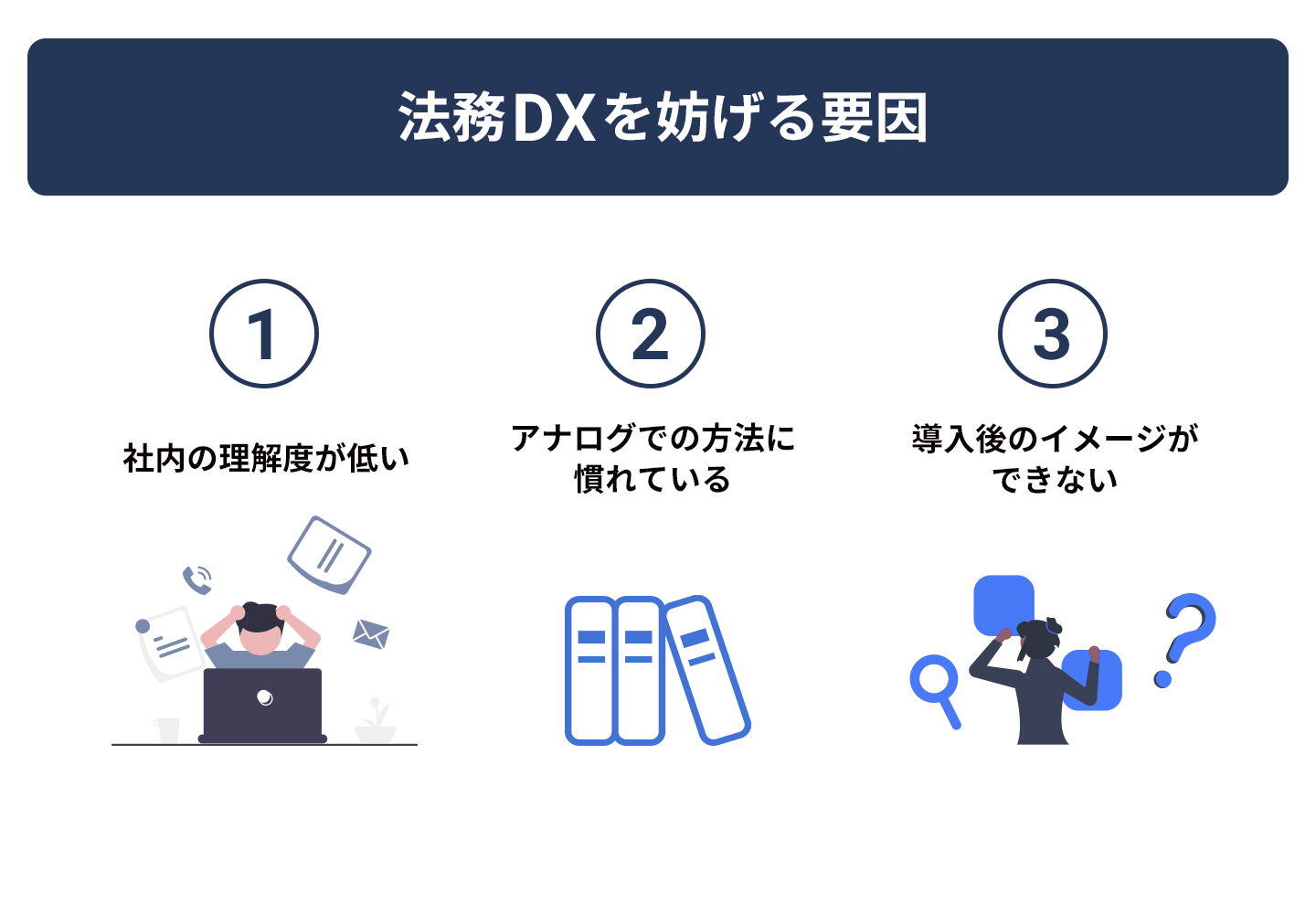 法務DXを妨げる要因

1
社内の理解度が低い

2
アナログでの方法に慣れている

3
導入後のイメージができない