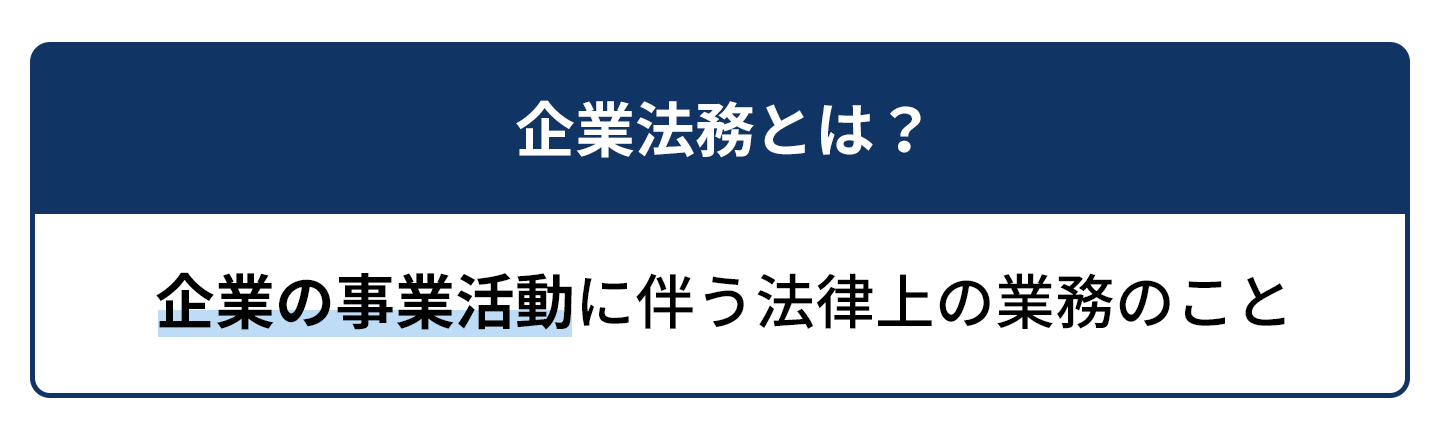 企業法務とは？

企業の事業活動に伴う法律上の業務のこと