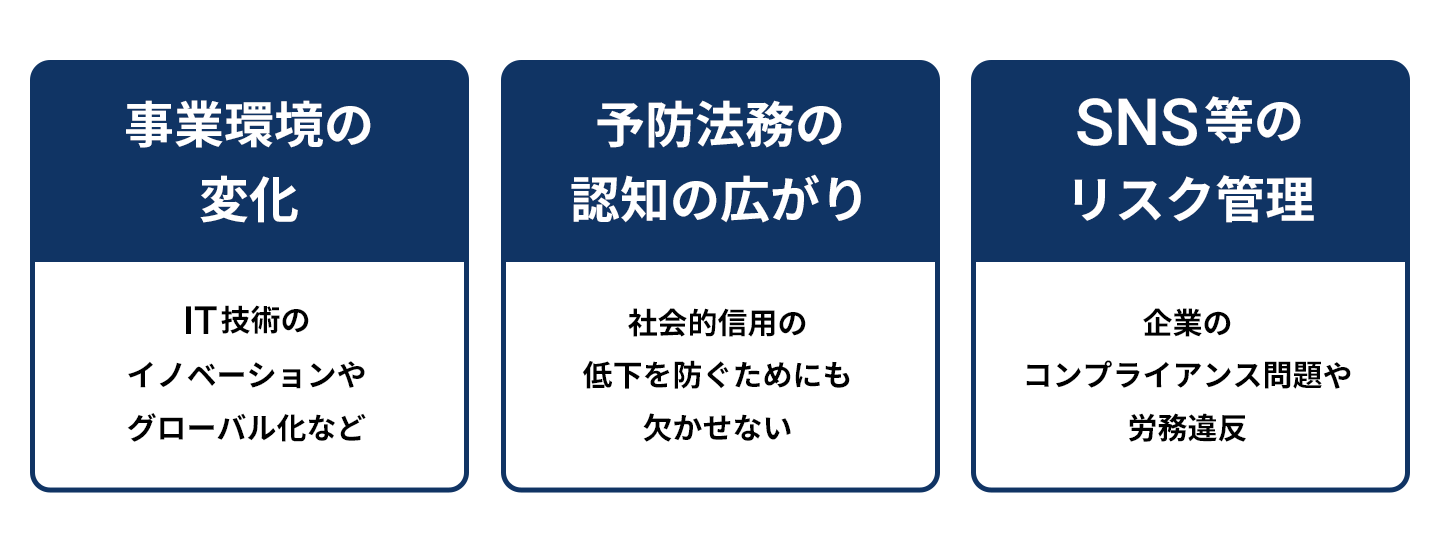 事業環境の変化

IT技術のイノベーションやグローバル化など

予防法務の認知の広がり

社会的信用の低下を防ぐためにも欠かせない

SNS等のリスク管理

企業のコンプライアンス問題や労務違反