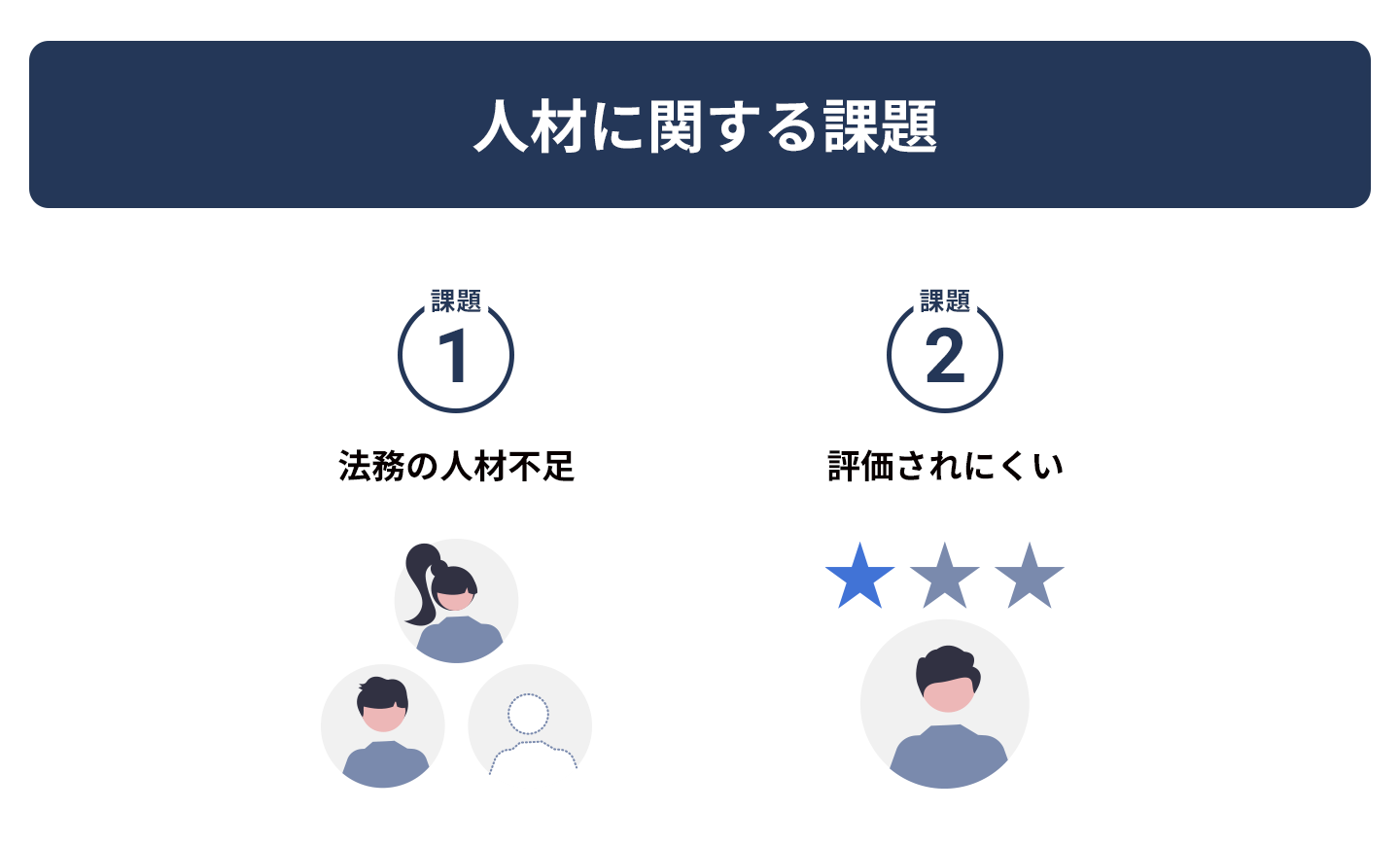 人材に関する課題

課題
1
法務の人材不足

課題
2
評価されにくい