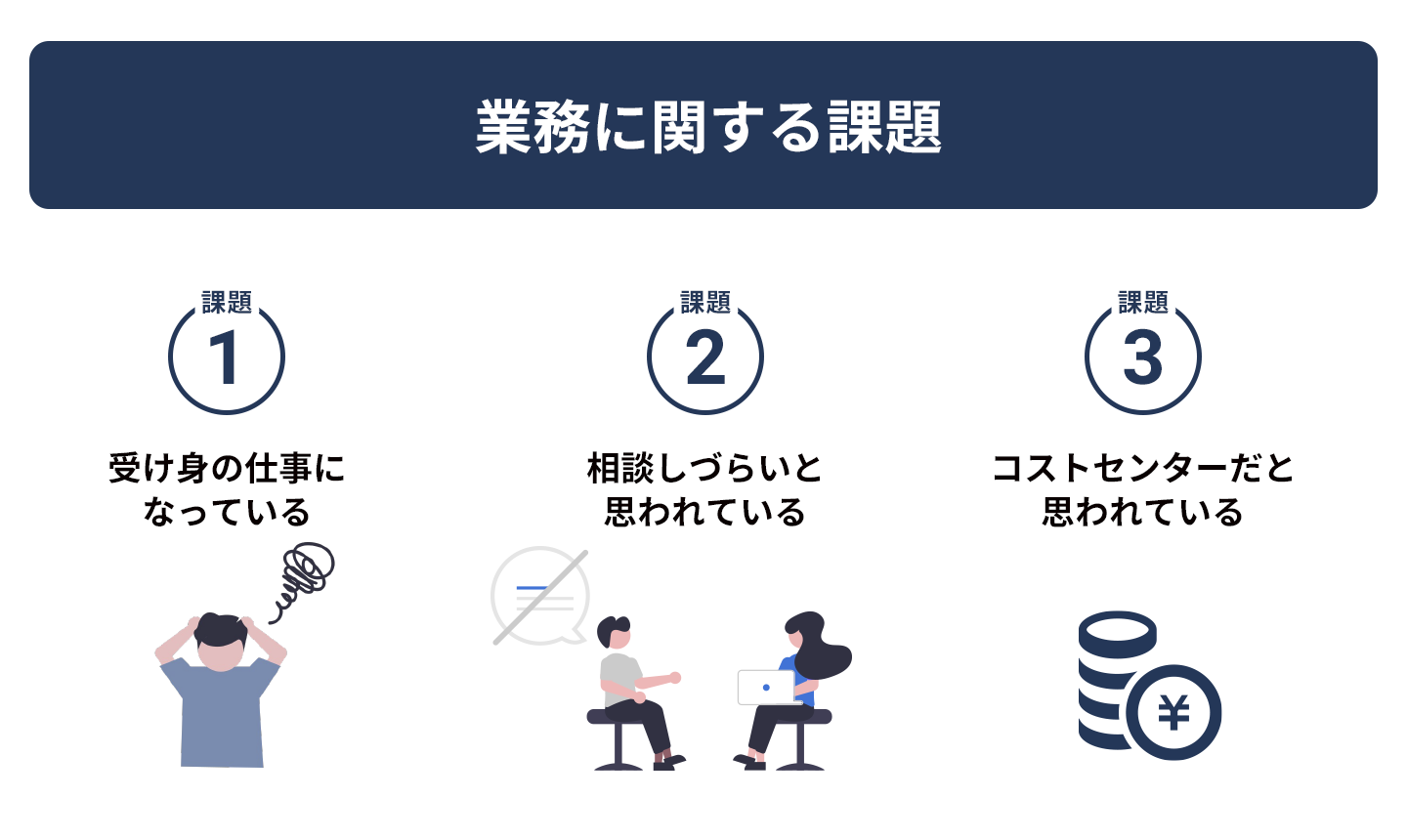 業務に関する課題

課題
1
受け身の仕事になっている

課題
2
相談しづらいと思われている

課題
3
コストセンターだと思われている

¥