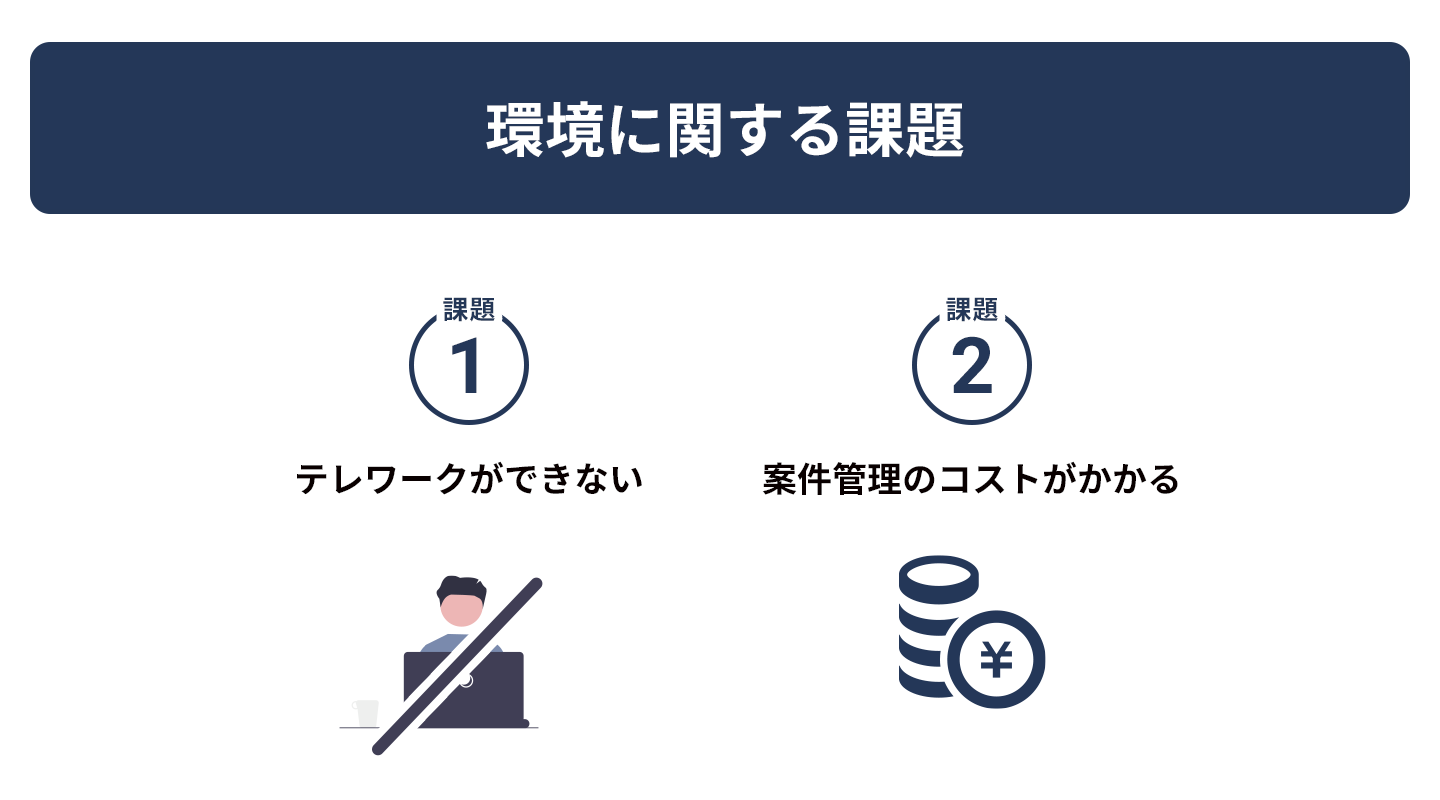 環境に関する課題

課題
1
テレワークができない

課題
2
案件管理のコストがかかる

¥