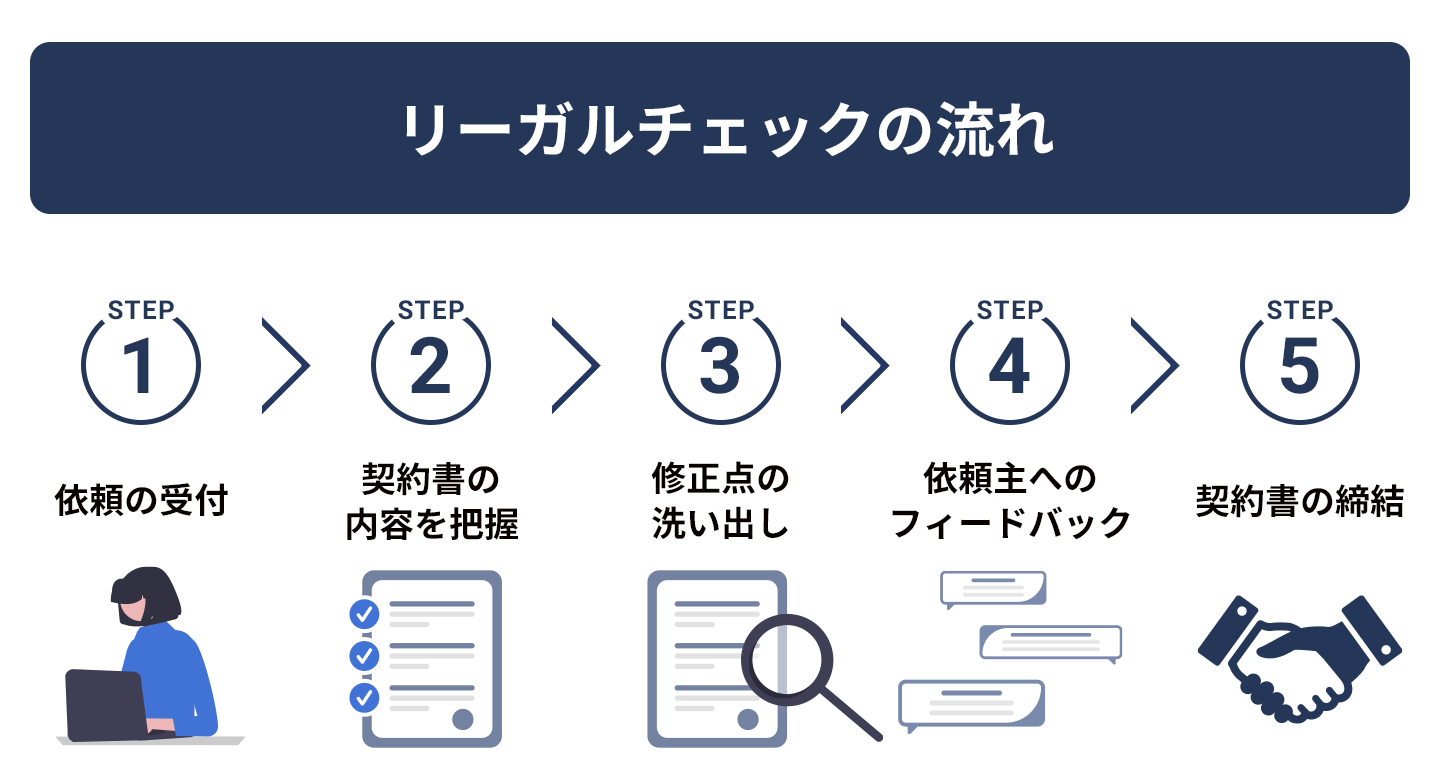 リーガルチェックの流れ

STEP 1
依頼の受付

STEP 2
契約書の内容を把握

STEP 3
修正点の洗い出し

STEP 4
依頼主へのフィードバック

STEP 5
契約書の締結