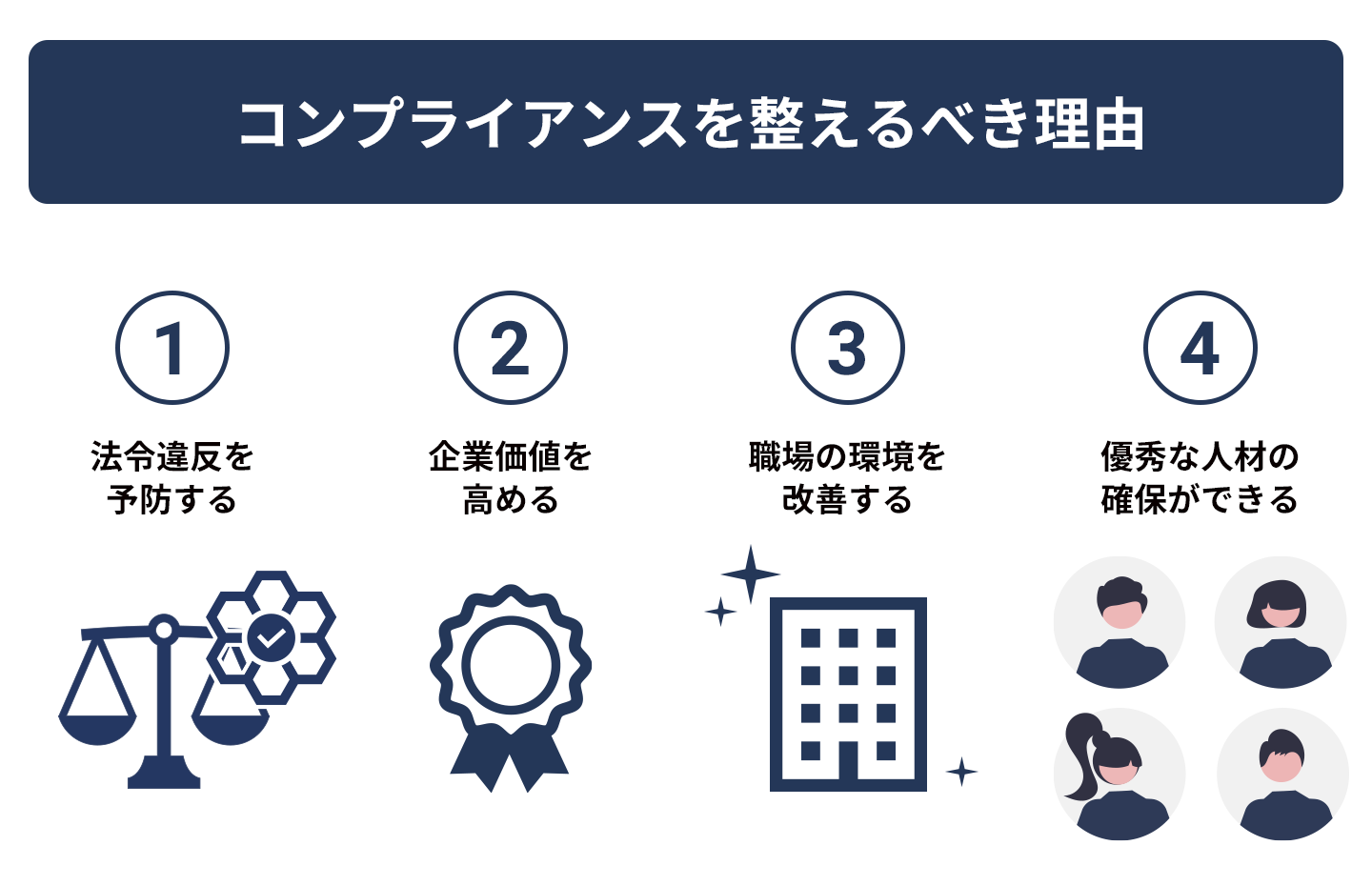 コンプライアンスを整えるべき理由

1
法令違反を予防する

2
企業価値を高める

3
職場の環境を改善する

4
優秀な人材の確保ができる