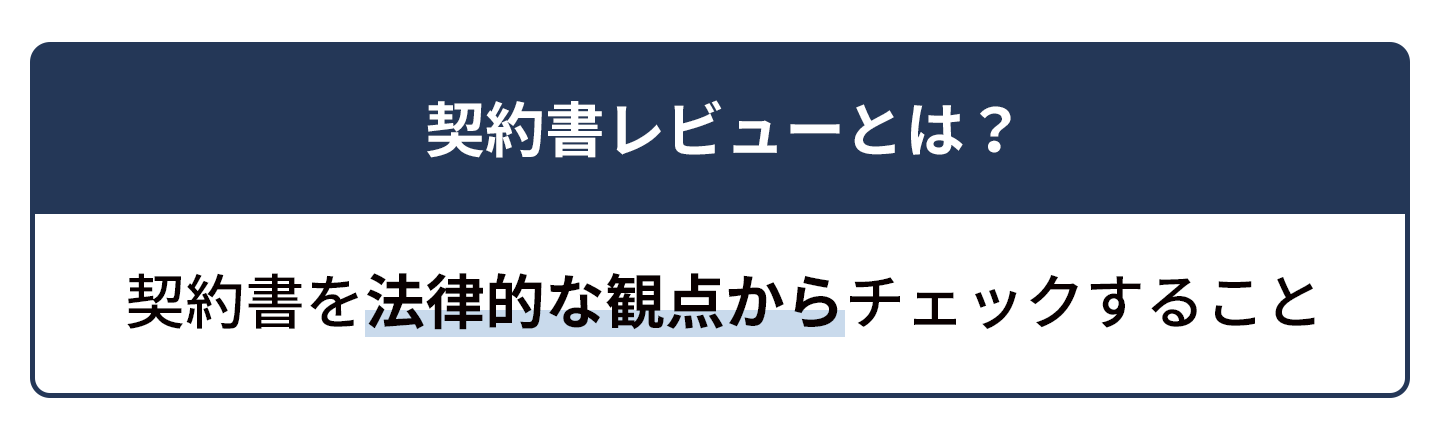 契約書レビューとは？

契約書を法律的な観点からチェックすること