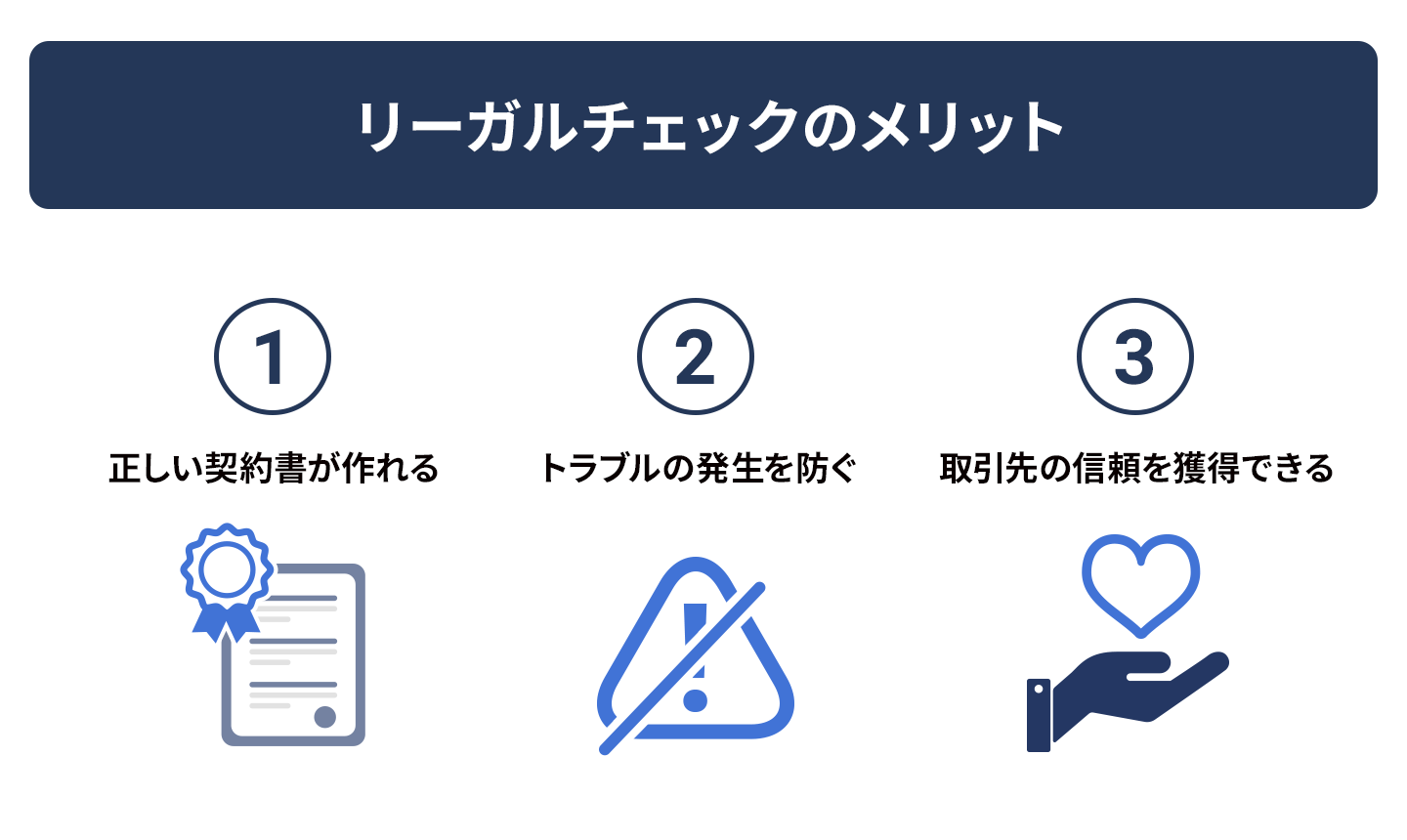 リーガルチェックのメリット

1
正しい契約書が作れる

2
トラブルの発生を防ぐ

3
取引先の信頼を獲得できる