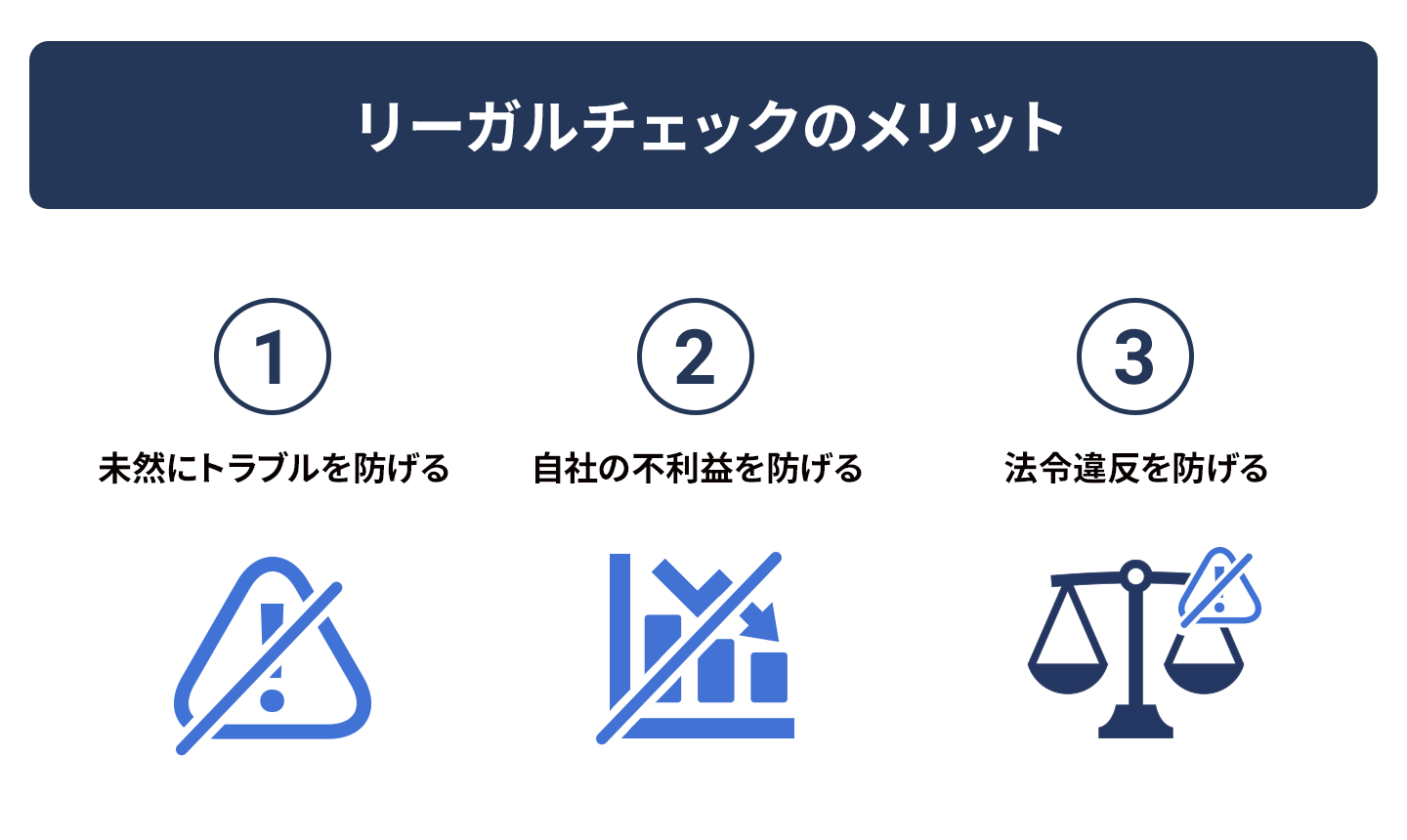 リーガルチェックのメリット

1
未然にトラブルを防げる

2
自社の不利益を防げる

3
法令違反を防げる