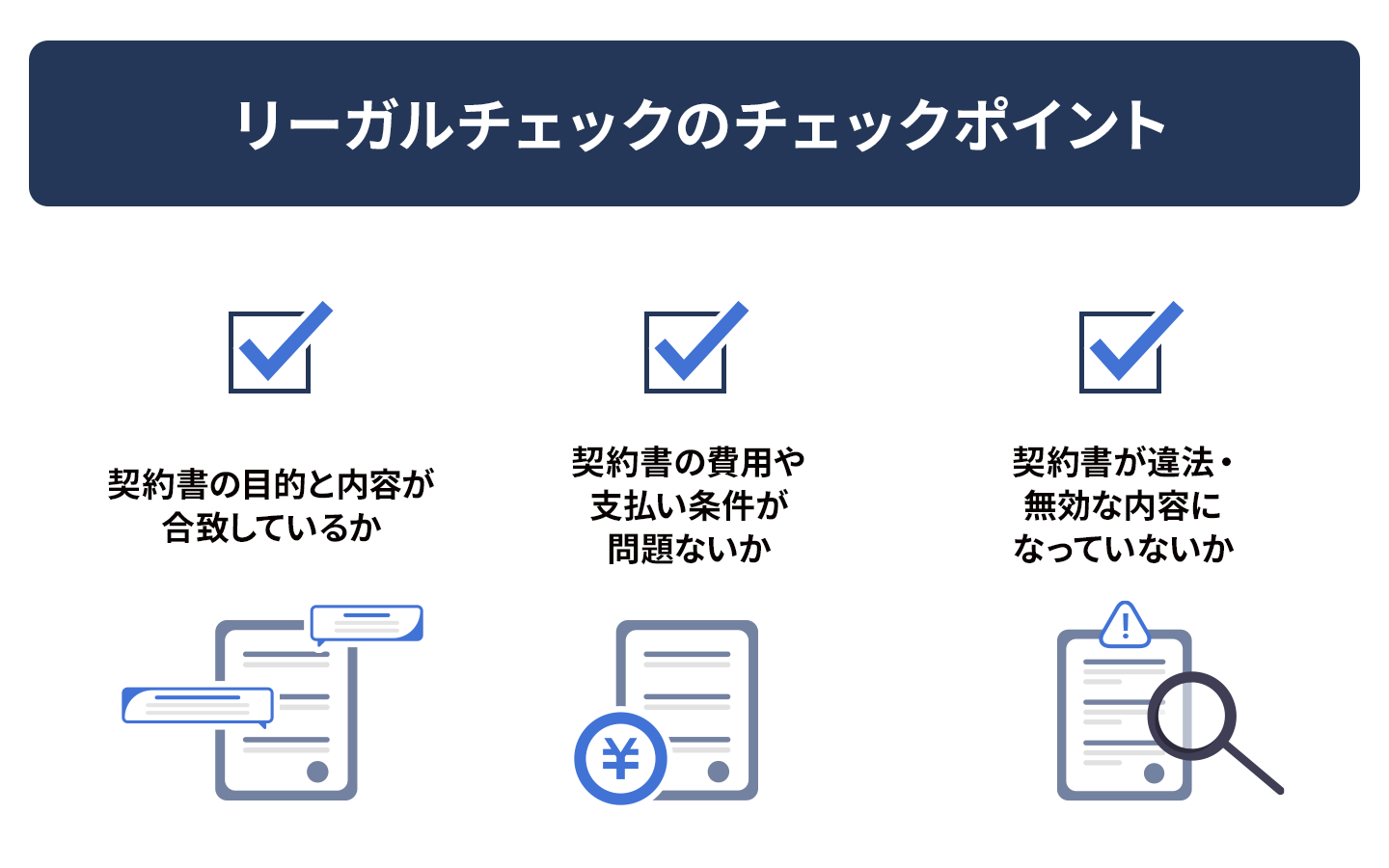 リーガルチェックのチェックポイント

契約書の目的と内容が合致しているか

契約書の費用や支払い条件が問題ないか

契約書が違法・無効な内容になっていないか

¥

!