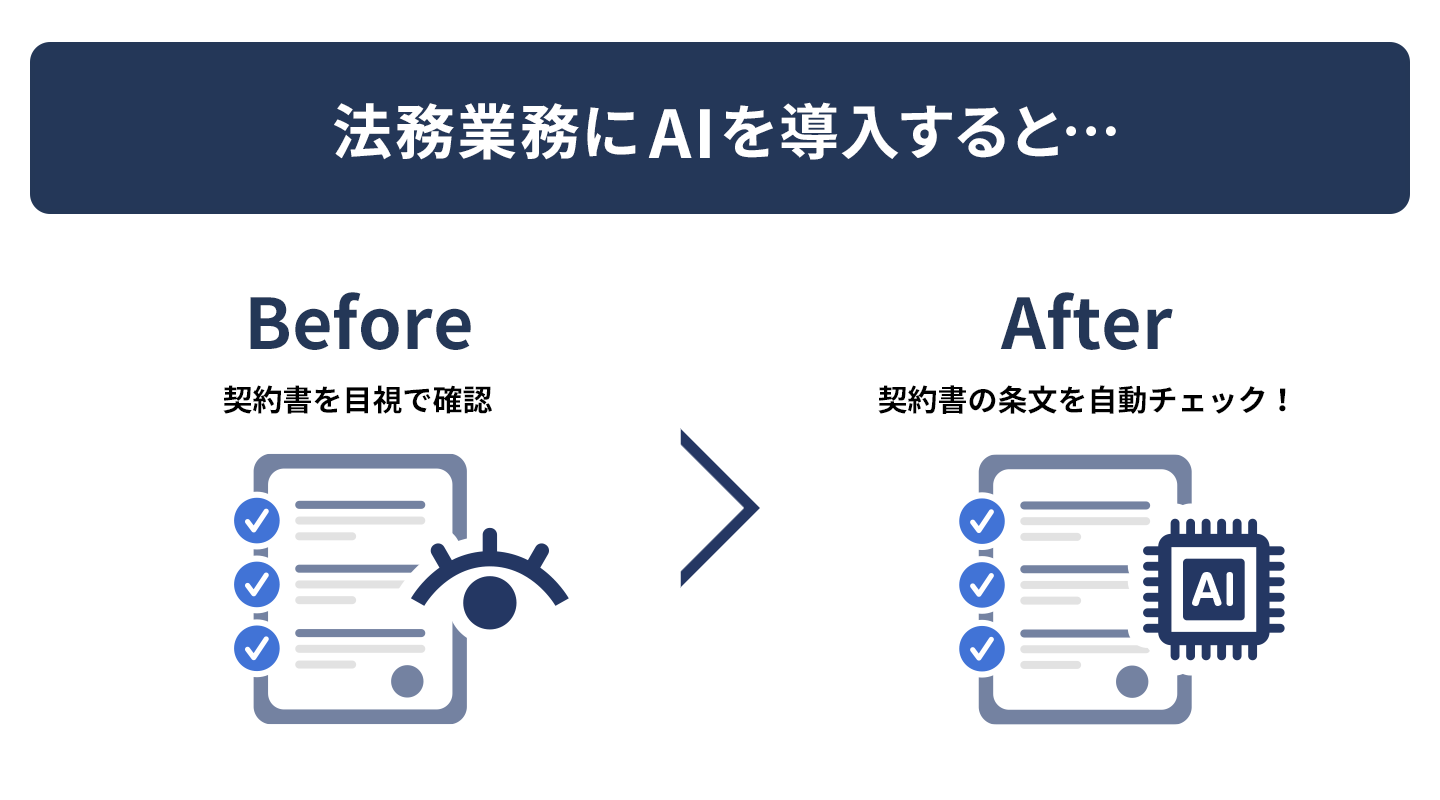 法務業務にAIを導入すると…

Before

契約書を目視で確認

After

契約書の条文を自動チェック！

AI