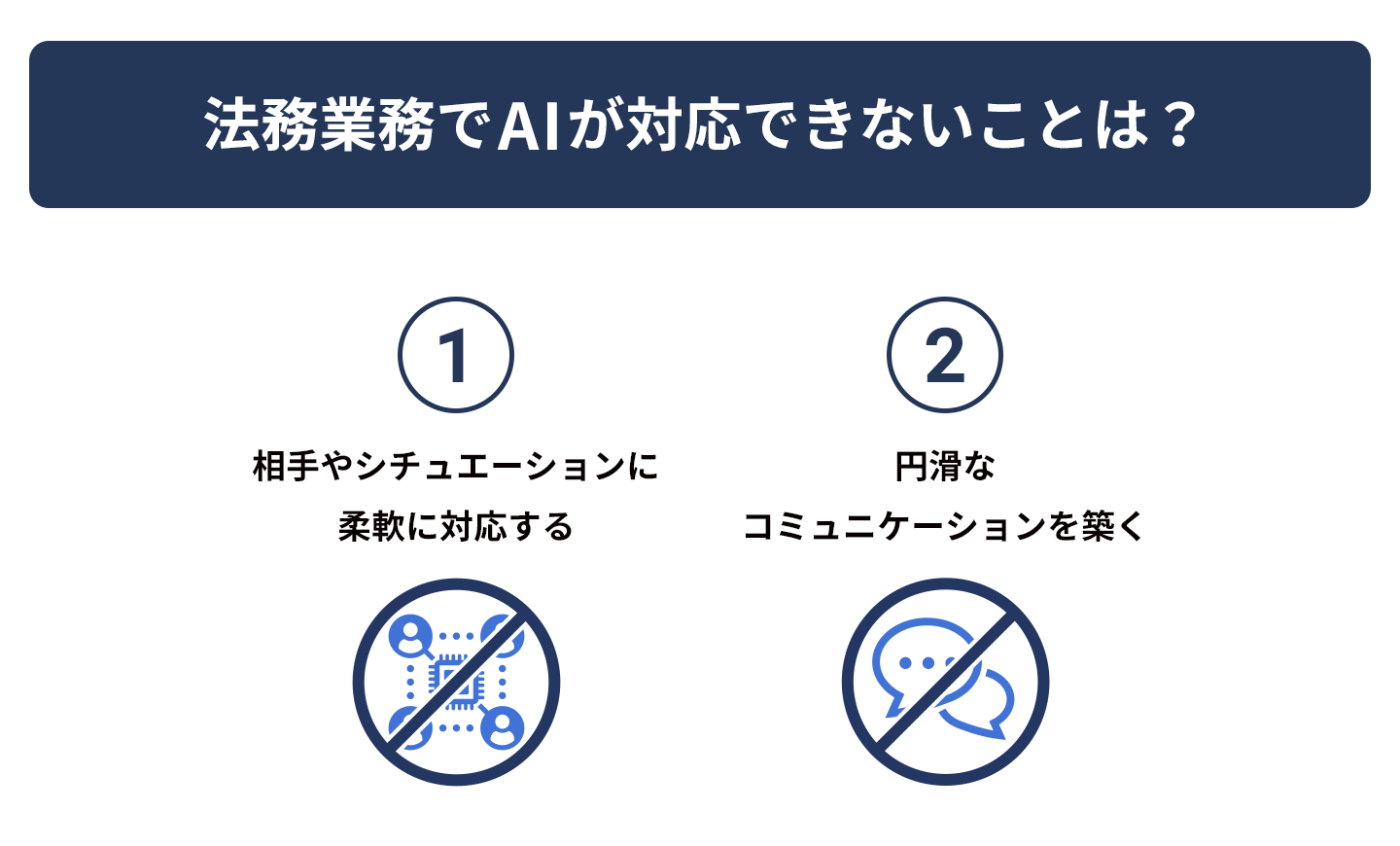 法務業務でAIが対応できないことは？

1

相手やシチュエーションに柔軟に対応する

2

円滑なコミュニケーションを築く