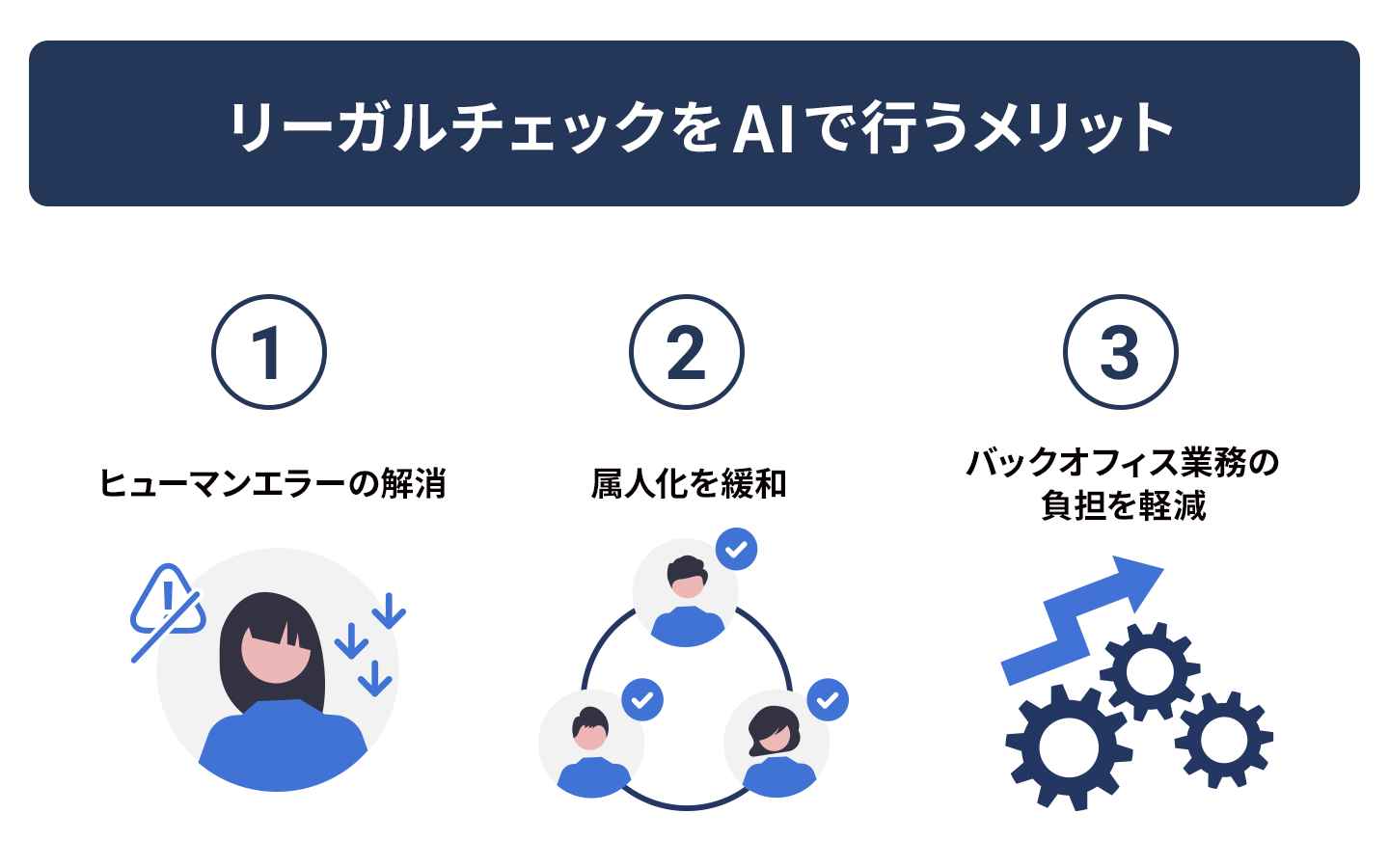 リーガルチェックをAIで行うメリット

1

ヒューマンエラーの解消

2

属人化を緩和

3

バックオフィス業務の負担を軽減