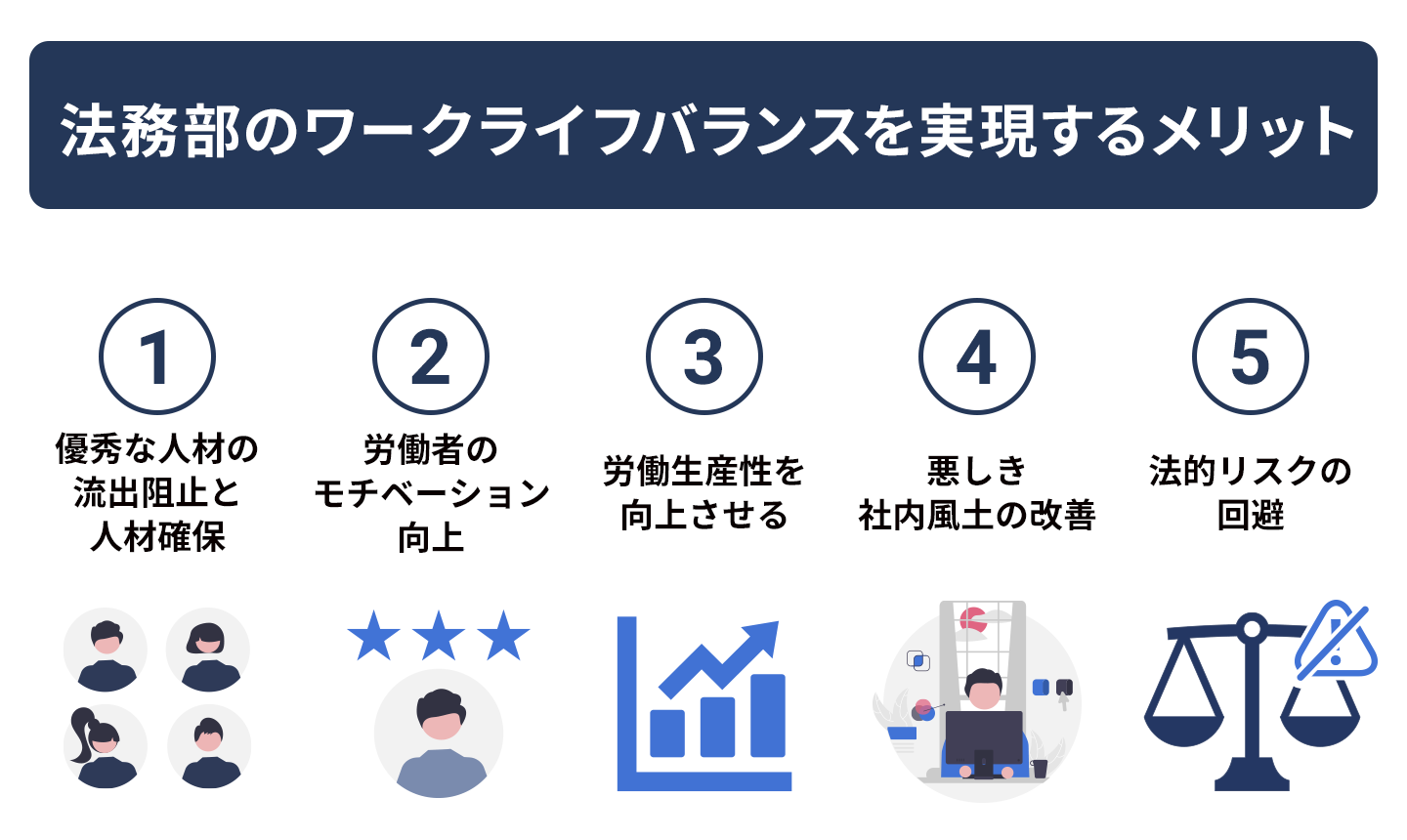 法務部のワークライフバランスを実現するメリット

1
優秀な人材の流出阻止と人材確保

2
労働者のモチベーション向上

3
労働生産性を向上させる

4
悪しき社内風土の改善

5
法的リスクの回避