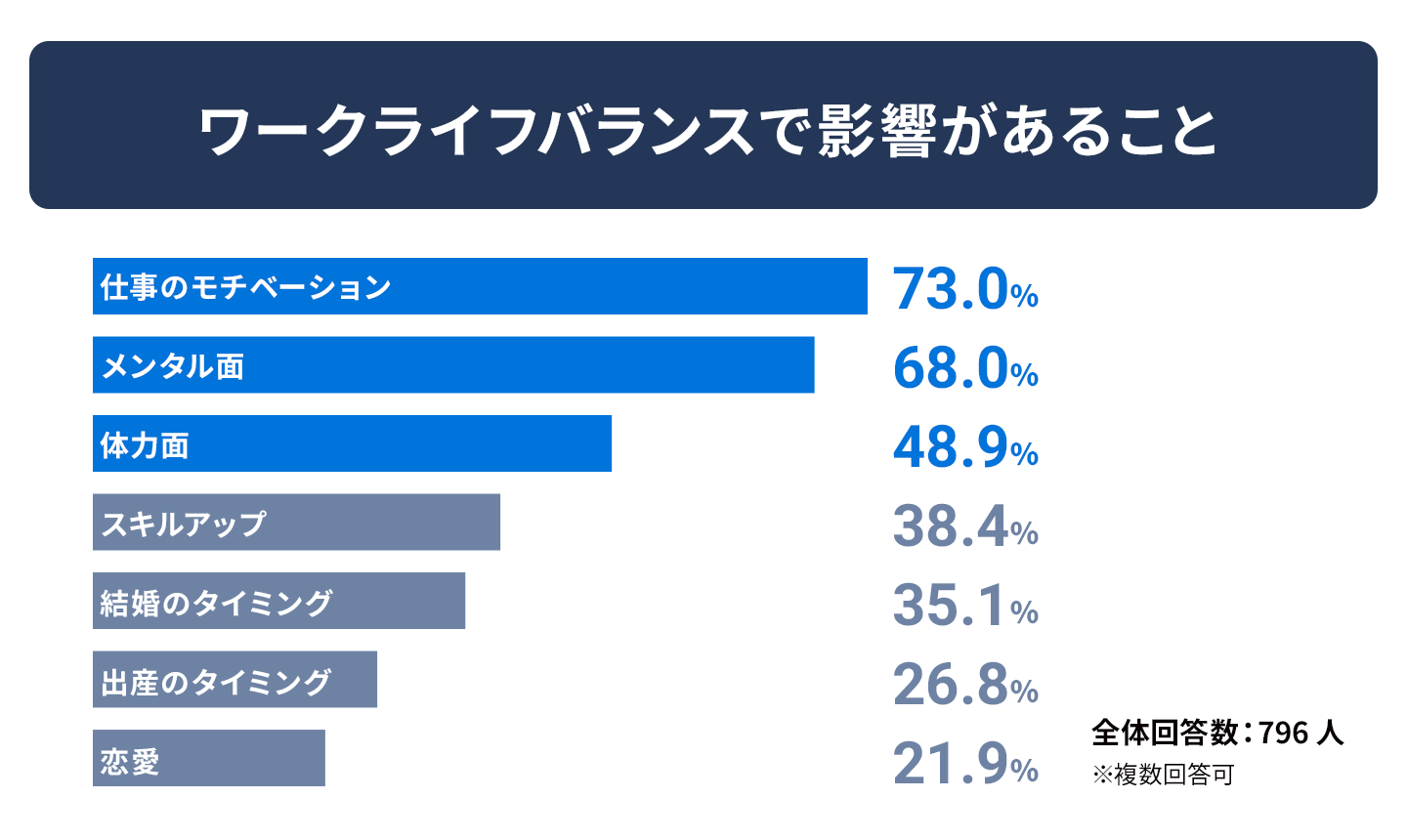 ワークライフバランスで影響があること

仕事のモチベーション 73.0%
メンタル面 68.0%
体力面 48.9%
スキルアップ 38.4%
結婚のタイミング 35.1%
出産のタイミング 26.8%
恋愛 21.9%

全体回答数：796 人
※複数回答可