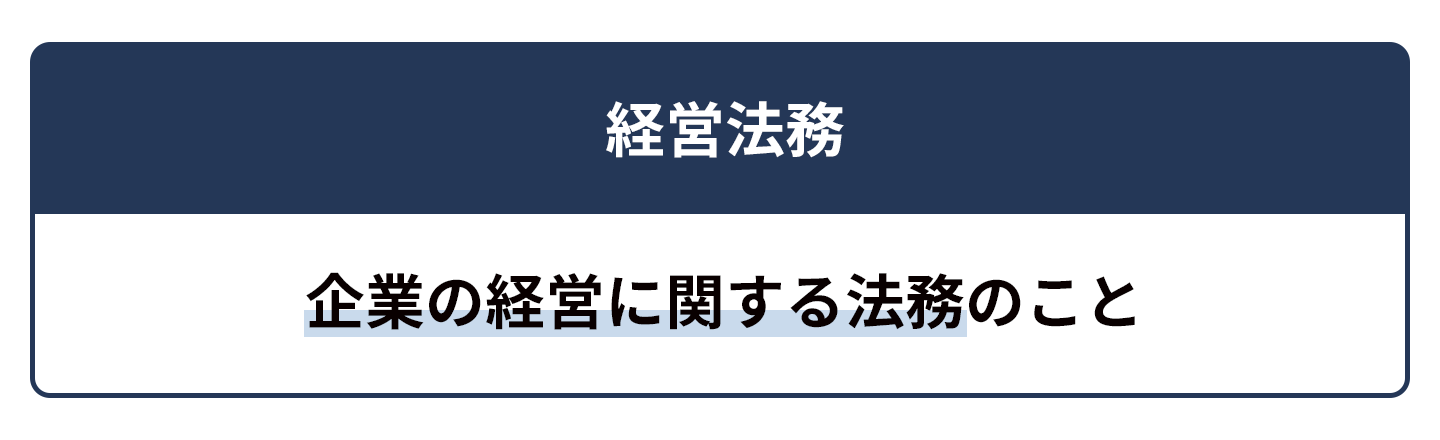 経営法務

企業の経営に関する法務のこと