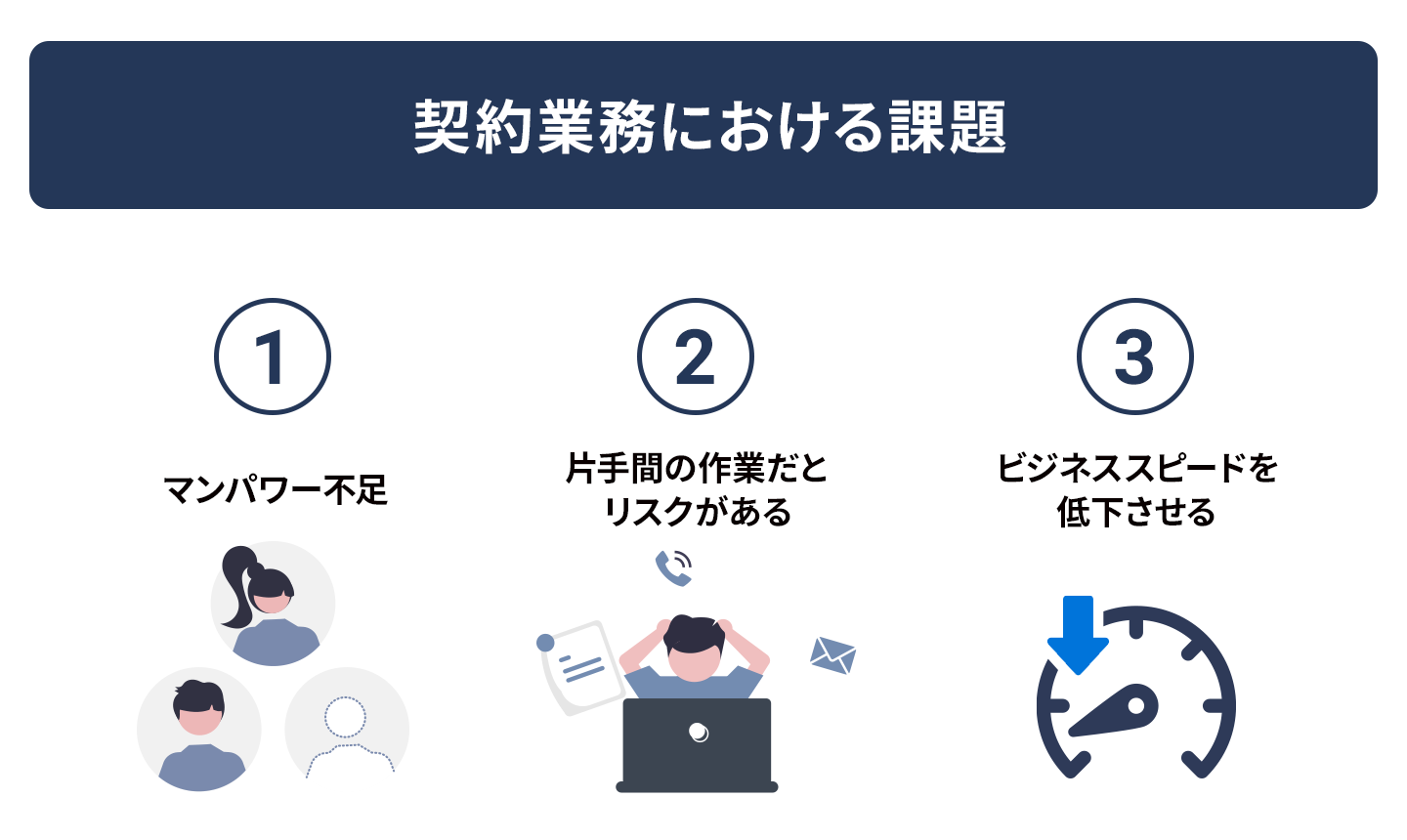 契約業務における課題

1
マンパワー不足

2
片手間の作業だとリスクがある

3
ビジネススピードを低下させる