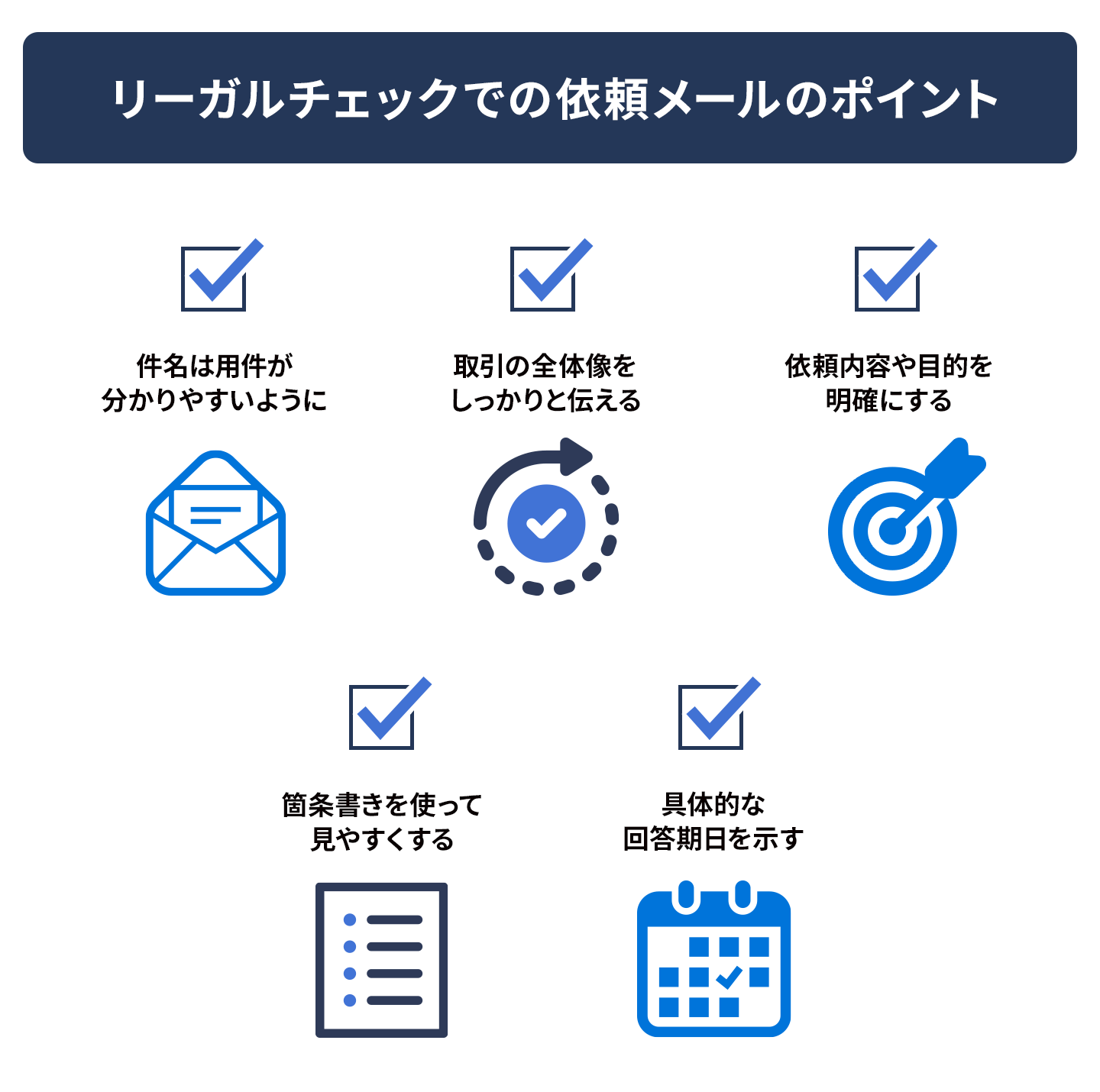 リーガルチェックでの依頼メールのポイント

件名は用件が分かりやすいように

取引の全体像をしっかりと伝える

依頼内容や目的を明確にする

箇条書きを使って見やすくする

具体的な回答期日を示す