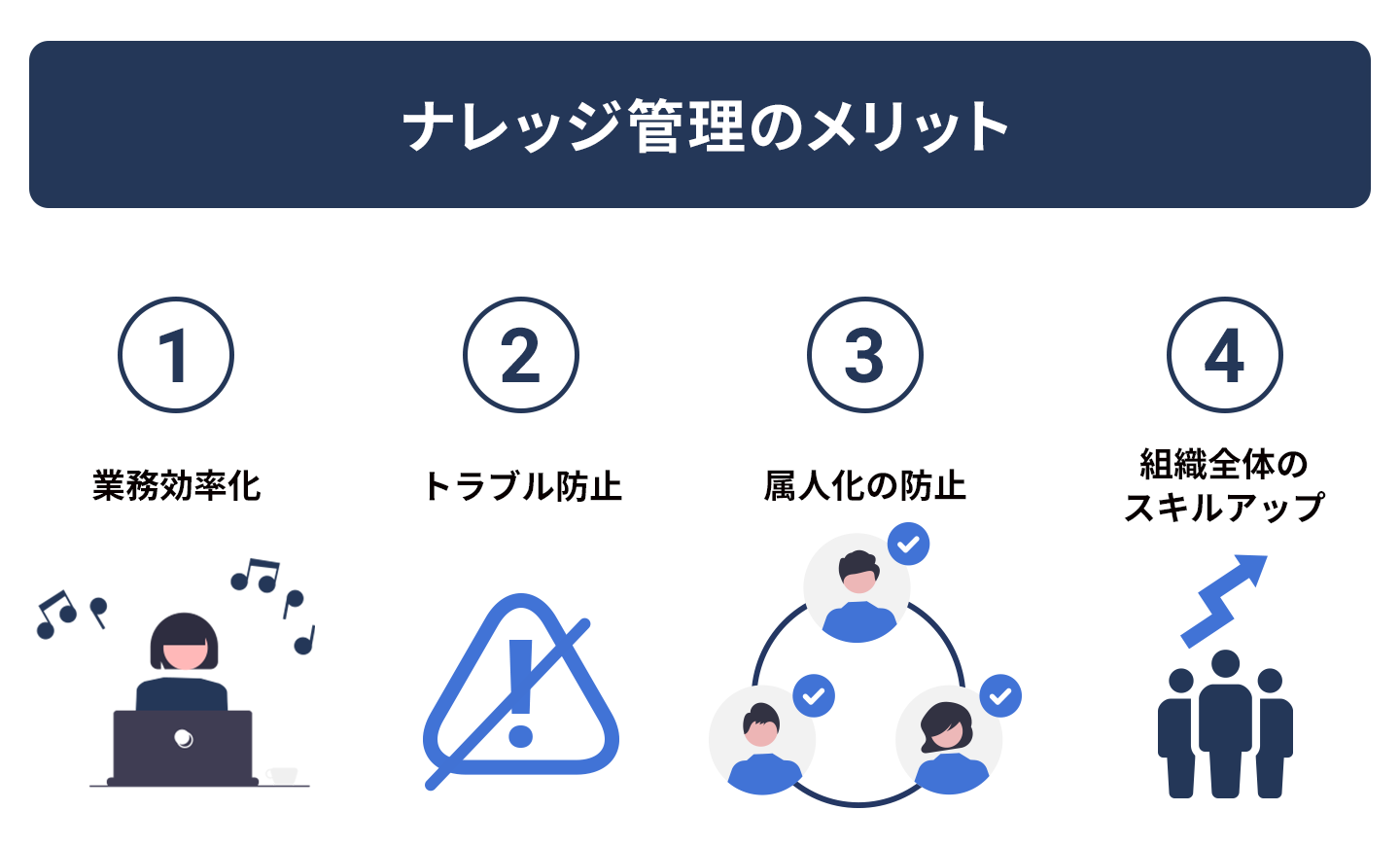 ナレッジ管理のメリット

1
業務効率化

2
トラブル防止

3
属人化の防止

4
組織全体のスキルアップ