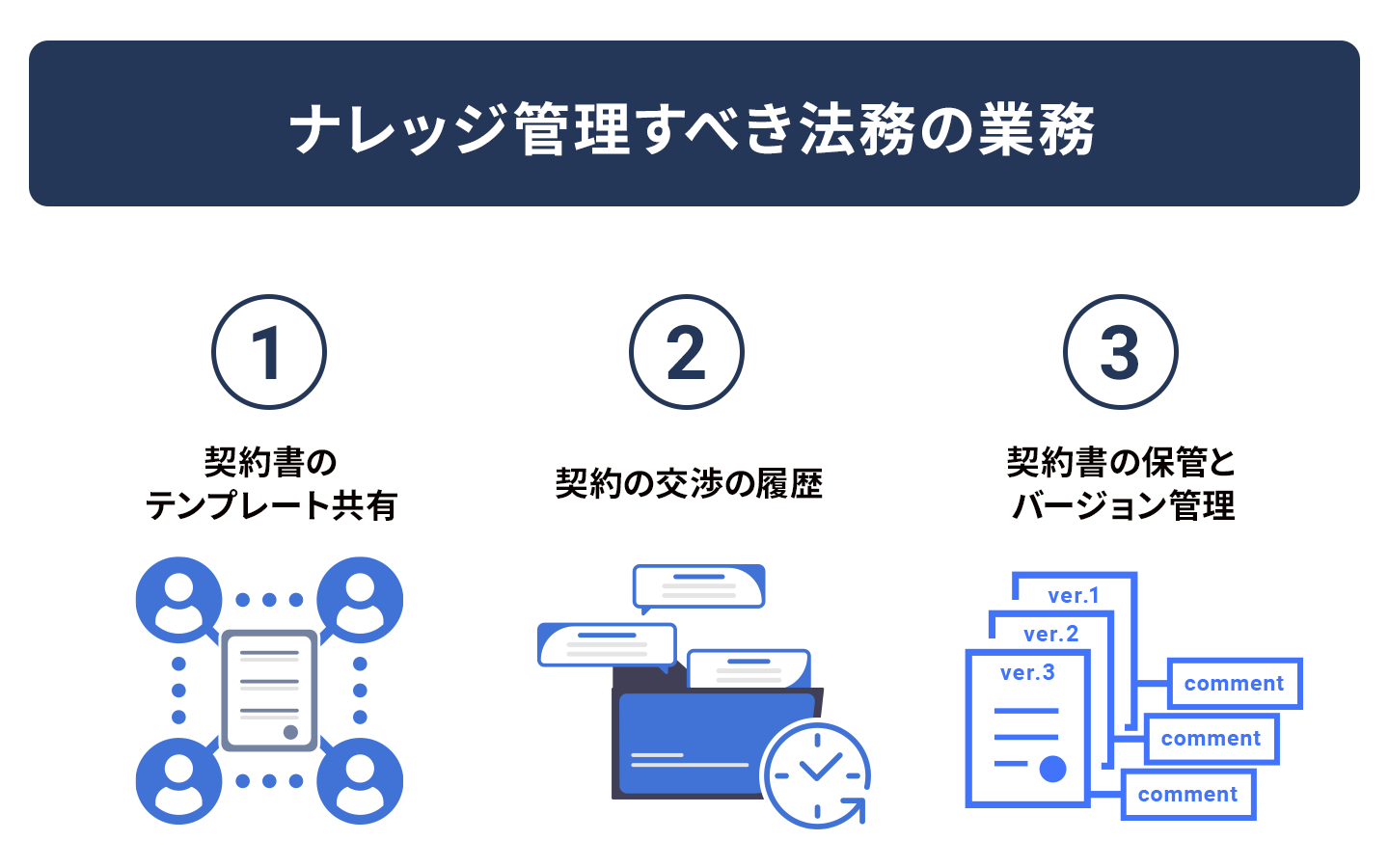 ナレッジ管理すべき法務の業務

1
契約書の
テンプレート共有

2
契約の交渉の履歴

3
契約書の保管と
バージョン管理

ver.1
ver.2
ver.3
comment
comment
comment