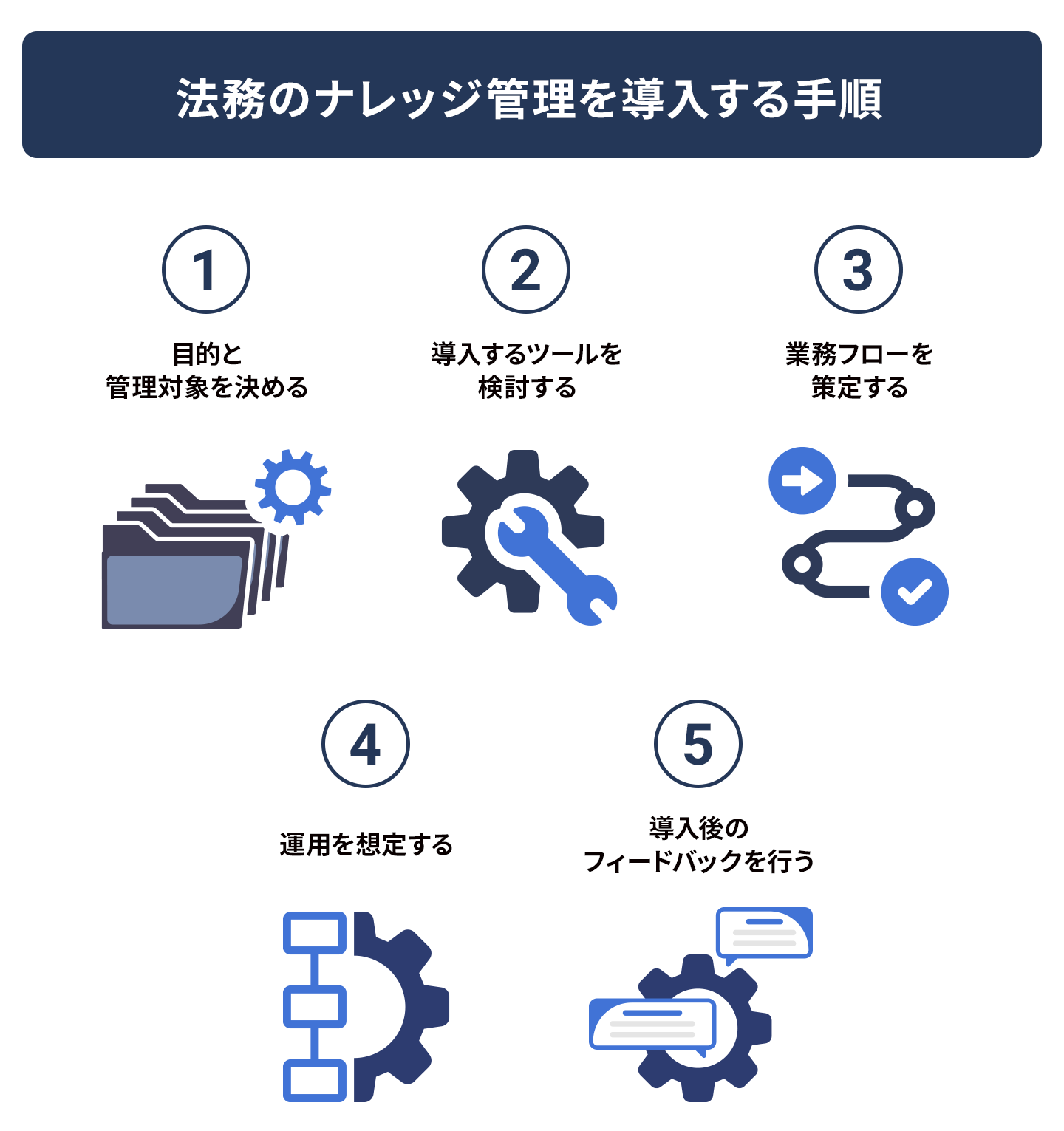 法務のナレッジ管理を導入する手順

1
目的と管理対象を決める

2
導入するツールを検討する

3
業務フローを策定する

4
運用を想定する

5
導入後のフィードバックを行う