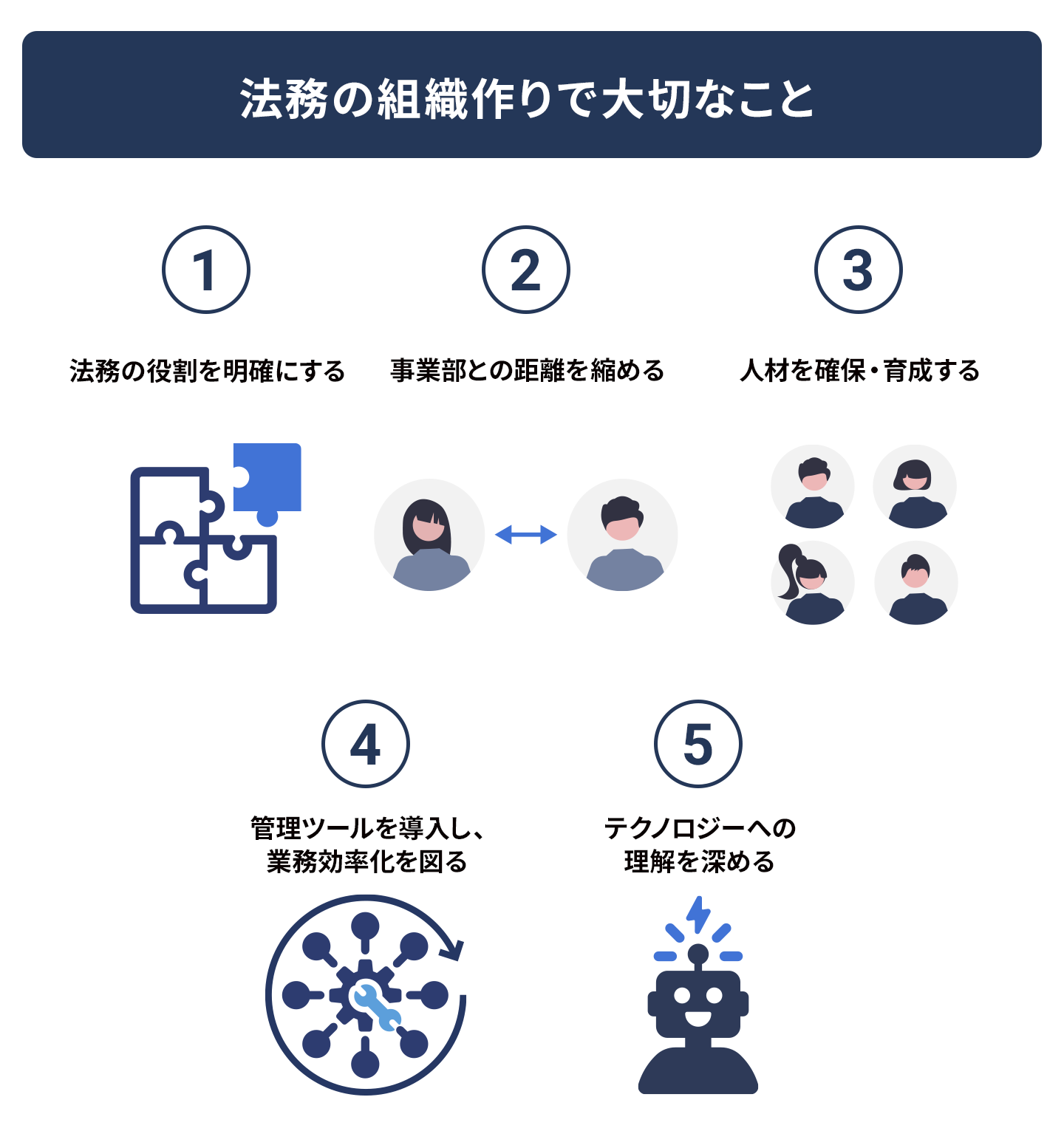 法務の組織作りで大切なこと

1
法務の役割を明確にする

2
事業部との距離を縮める

3
人材を確保・育成する

4
管理ツールを導入し、業務効率化を図る

5
テクノロジーへの理解を深める