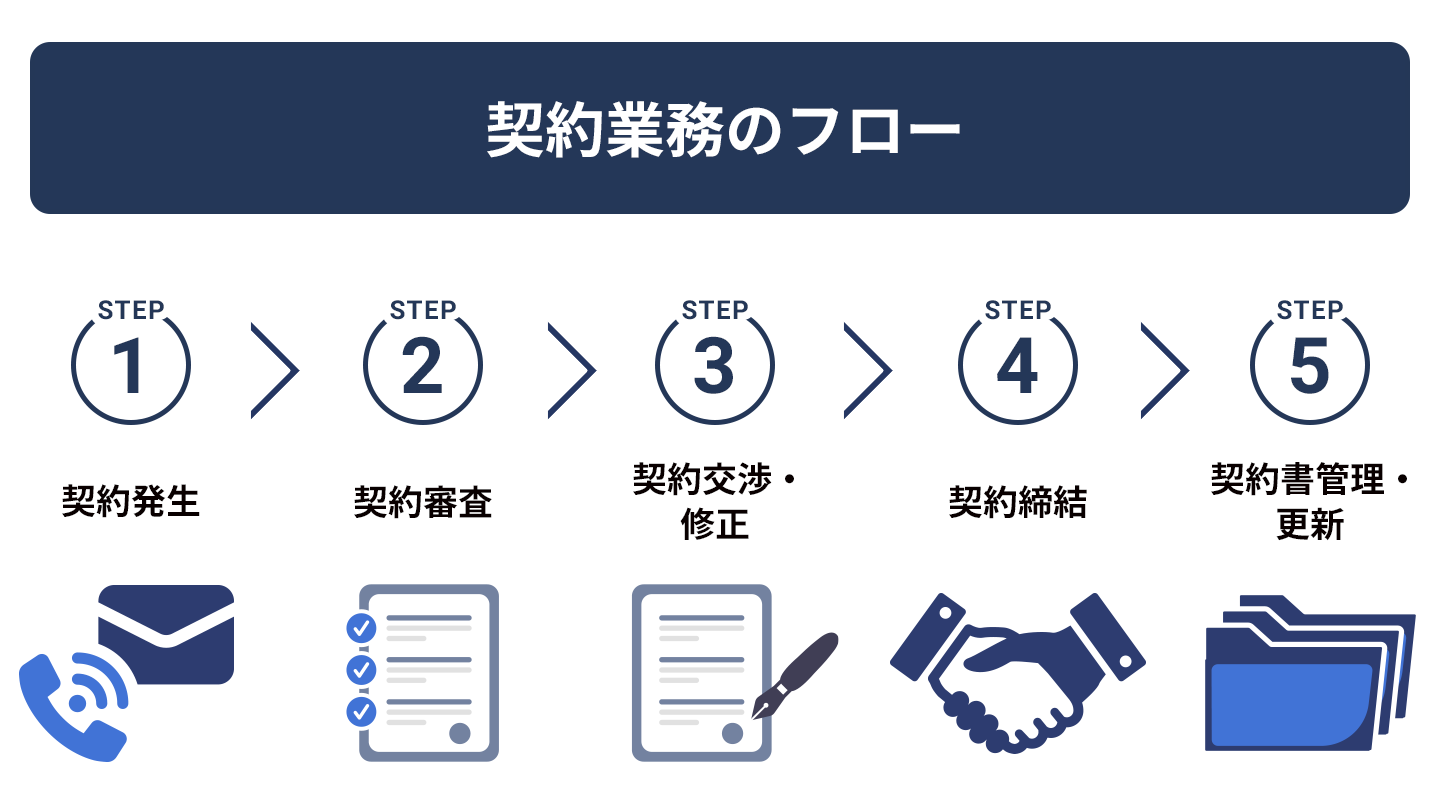 契約業務のフロー

STEP
1
契約発生

STEP
2
契約審査

STEP
3
契約交渉・修正

STEP
4
契約締結

STEP
5
契約書管理・更新