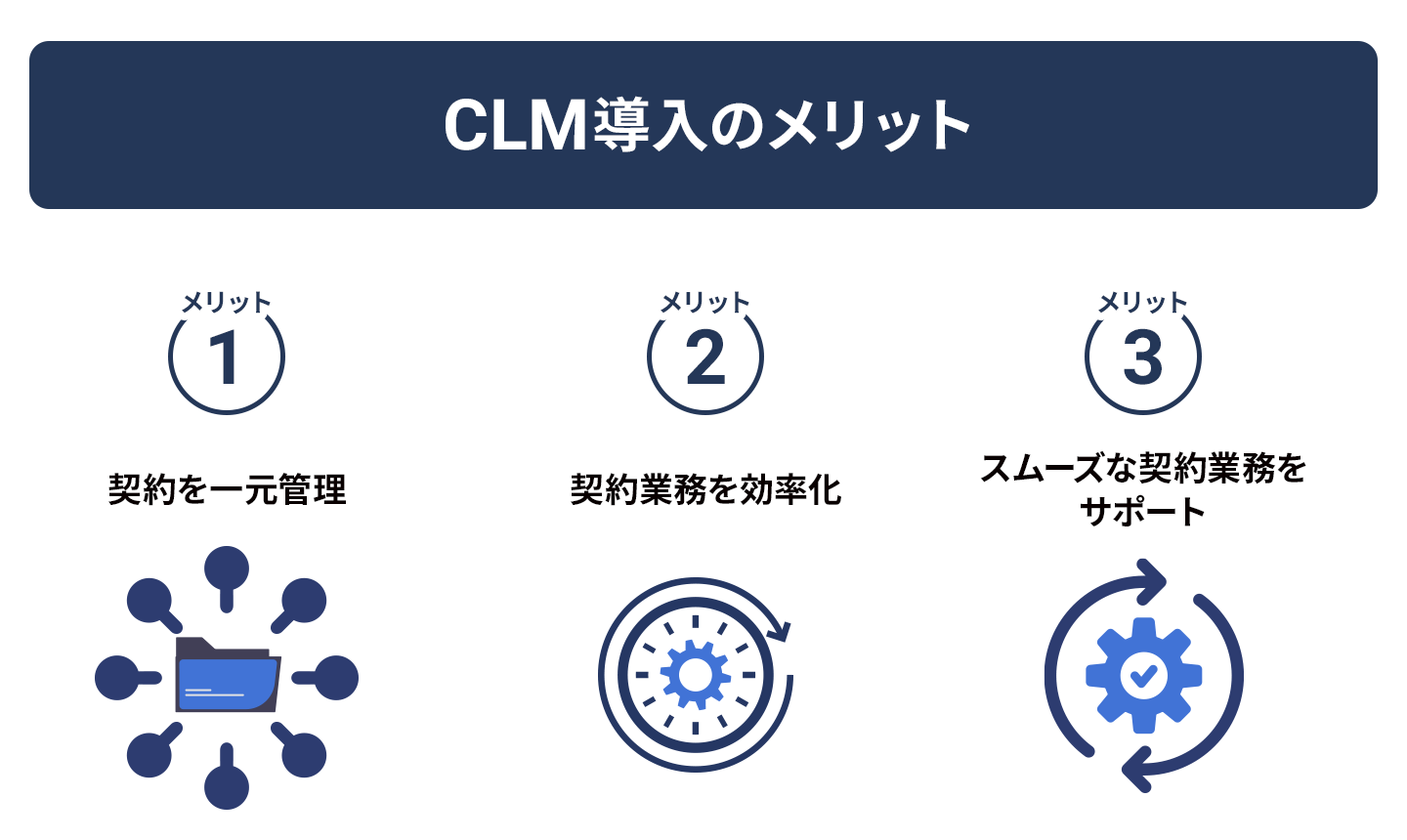 CLM導入のメリット

メリット
1
契約を一元管理

メリット
2
契約業務を効率化

メリット
3
スムーズな契約業務をサポート