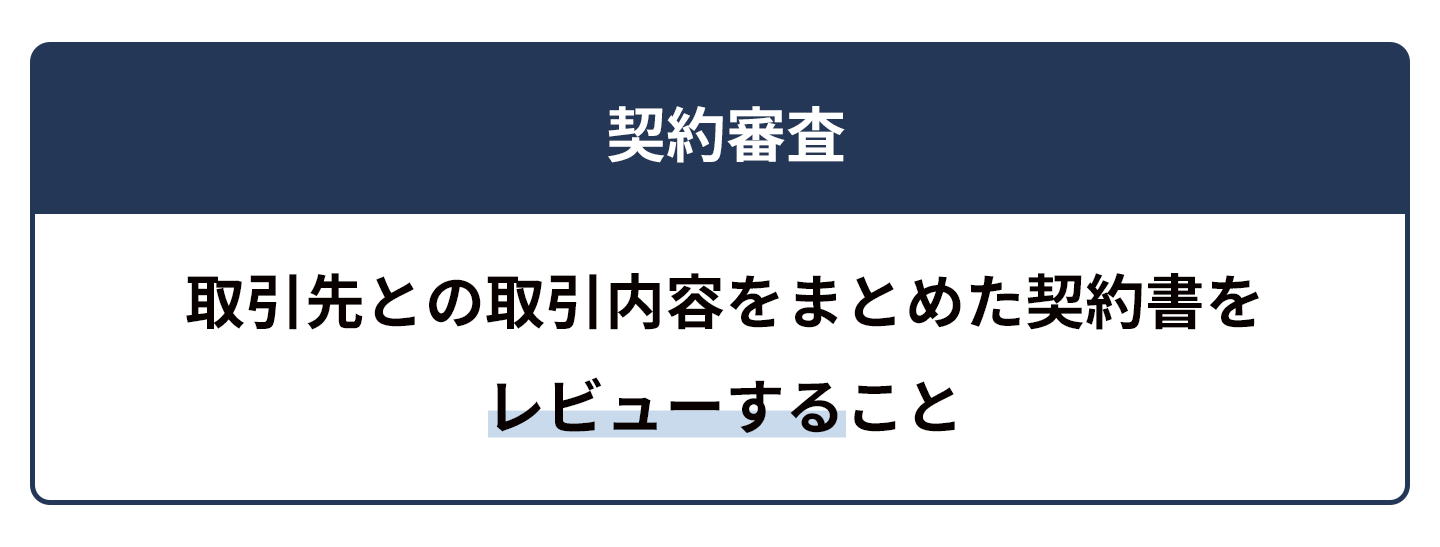 契約審査

取引先との取引内容をまとめた契約書をレビューすること