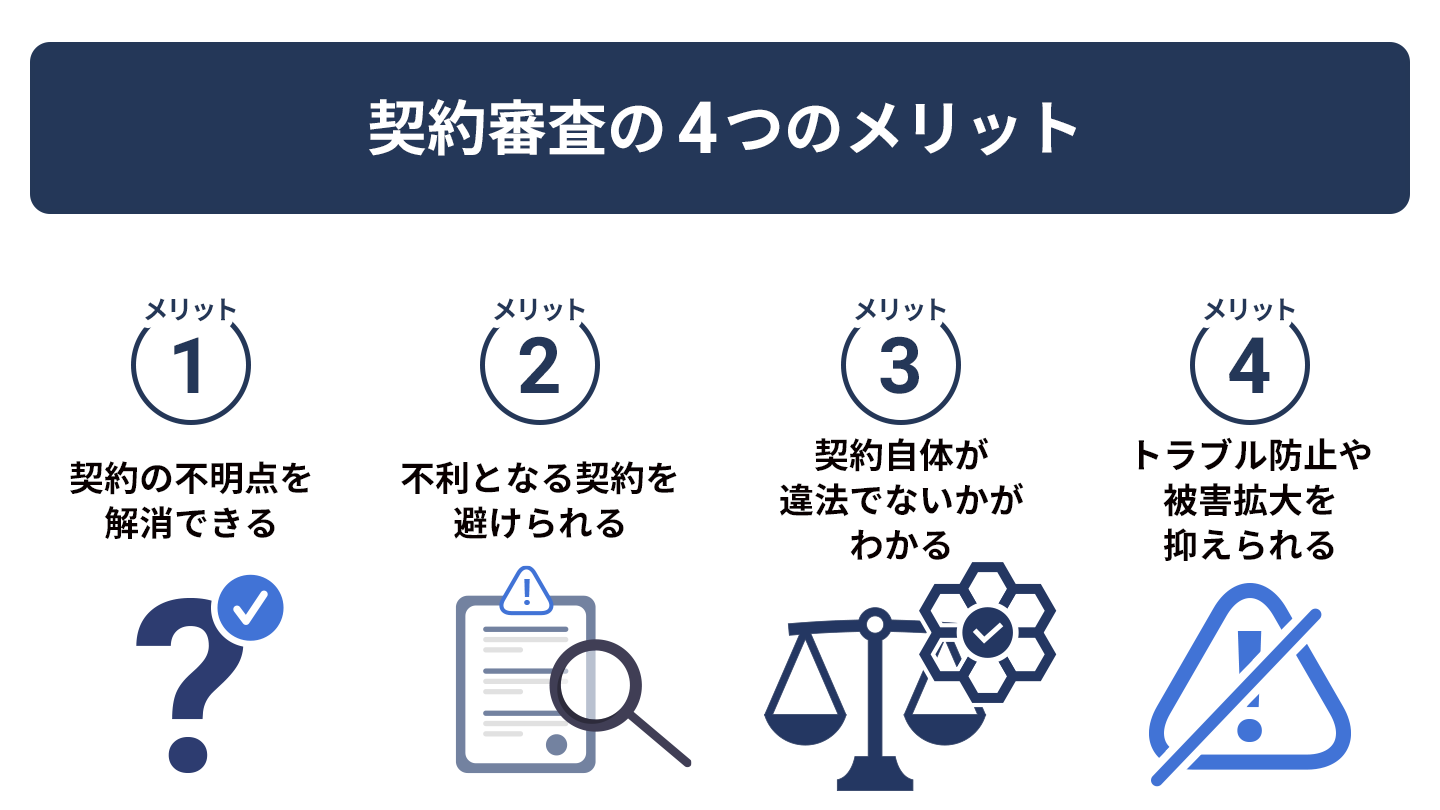 契約審査の４つのメリット

メリット
1
契約の不明点を解消できる

メリット
2
不利となる契約を避けられる

メリット
3
契約自体が違法でないかがわかる

メリット
4
トラブル防止や被害拡大を抑えられる