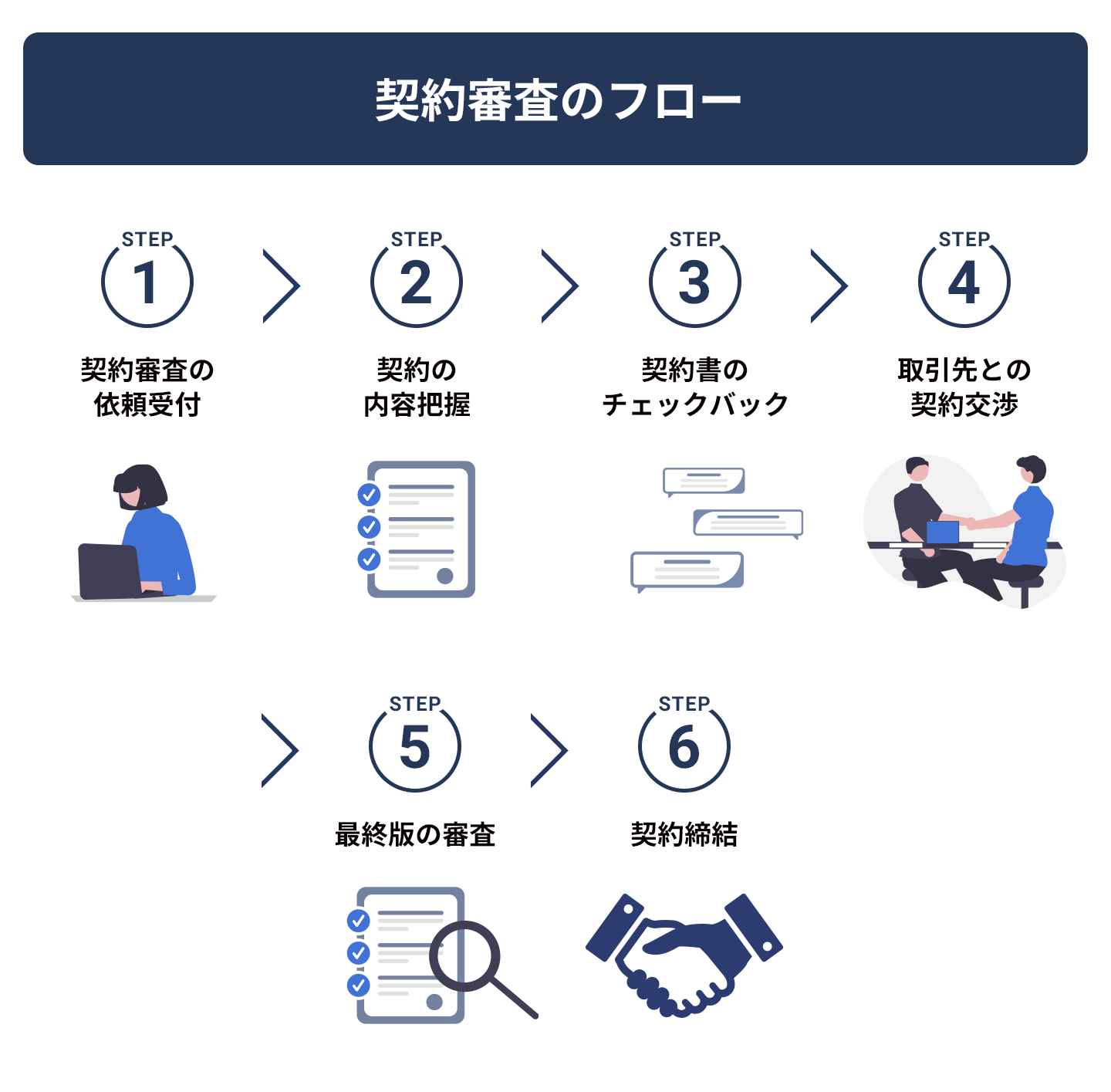 契約審査のフロー

STEP 1
契約審査の依頼受付

STEP 2
契約の内容把握

STEP 3
契約書のチェックバック

STEP 4
取引先との契約交渉

STEP 5
最終版の審査

STEP 6
契約締結