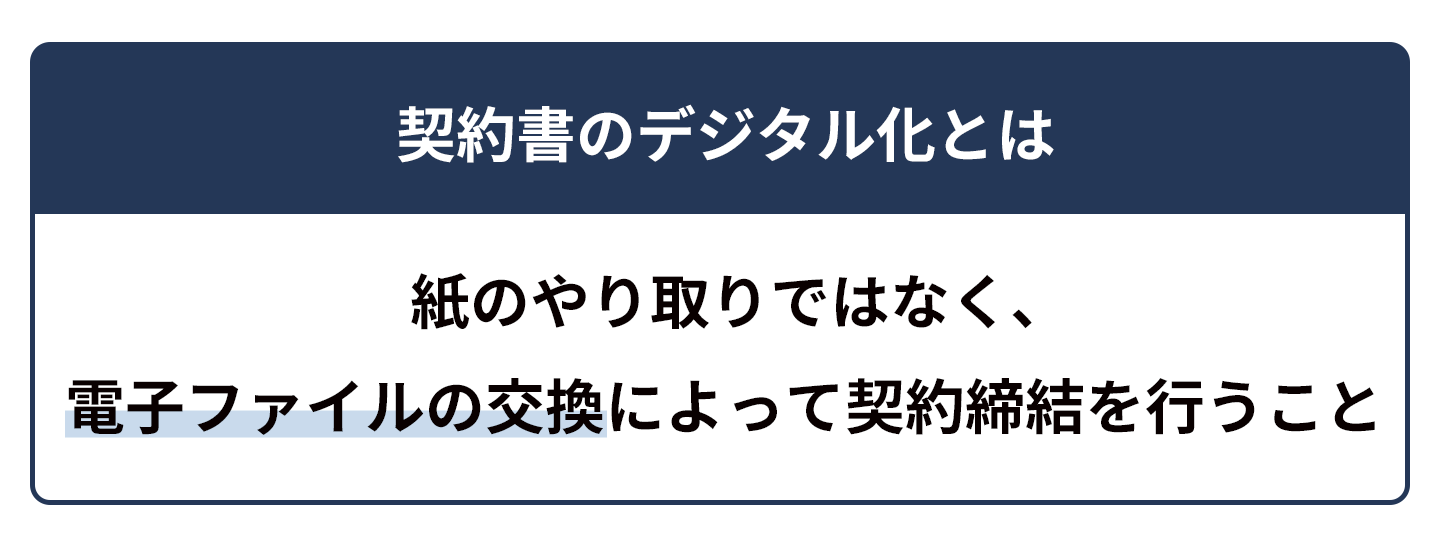 契約書のデジタル化とは

紙のやり取りではなく、
電子ファイルの交換によって契約締結を行うこと