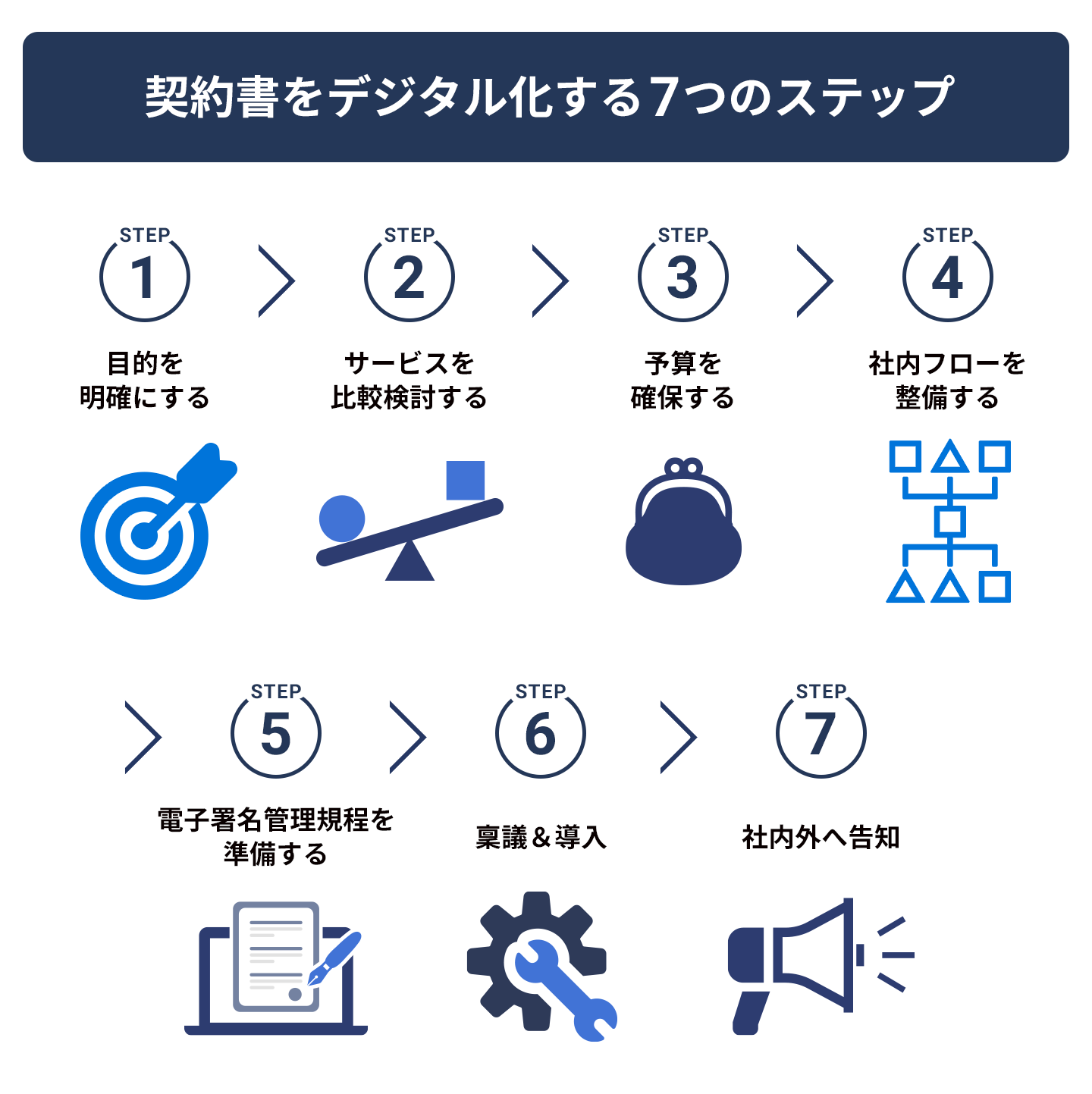 契約書をデジタル化する7つのステップ

STEP 1
目的を明確にする

STEP 2
サービスを比較検討する

STEP 3
予算を確保する

STEP 4
社内フローを整備する

STEP 5
電子署名管理規程を準備する

STEP 6
稟議＆導入

STEP 7
社内外へ告知