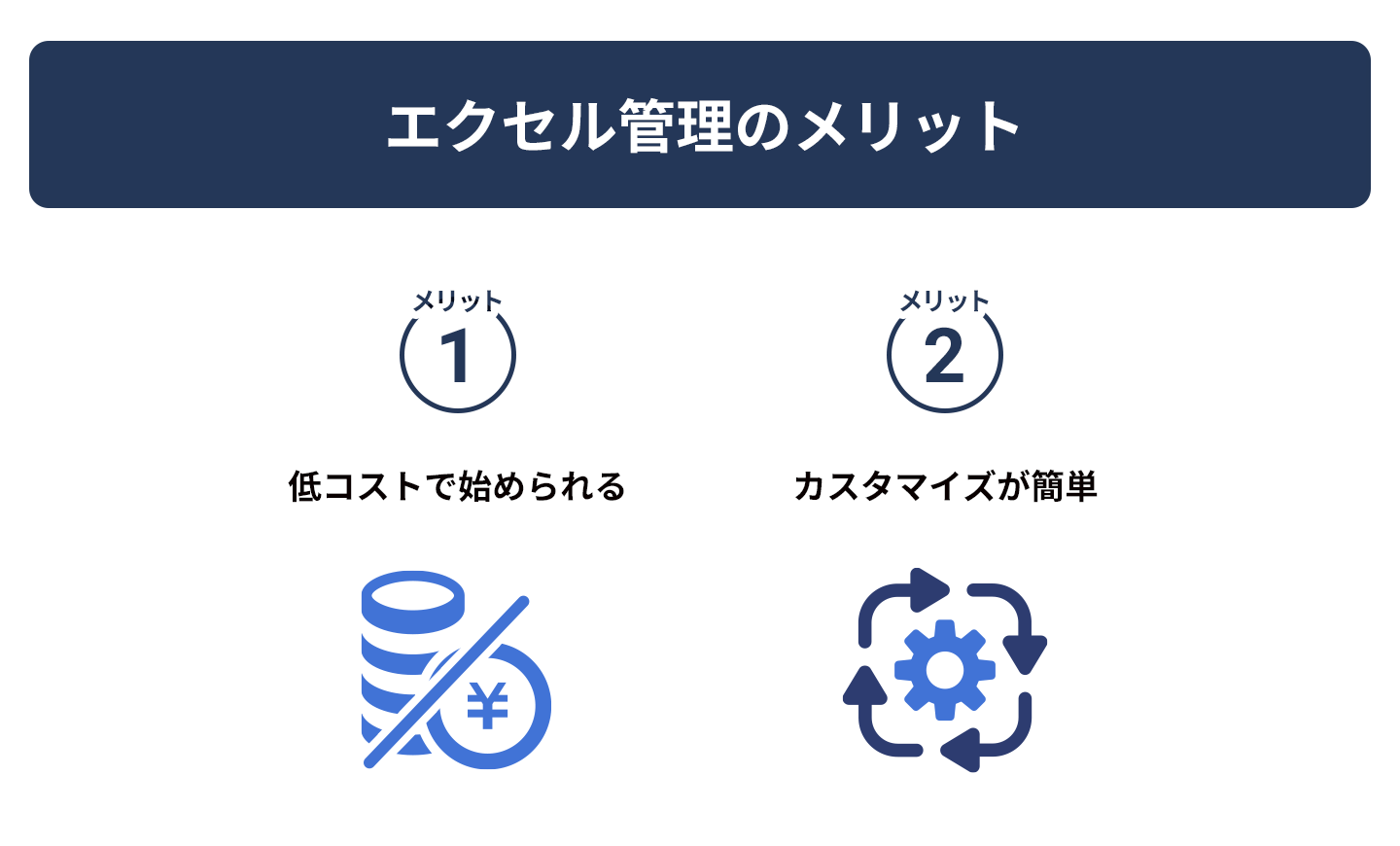 エクセル管理のメリット

メリット
1

低コストで始められる

¥

メリット
2

カスタマイズが簡単