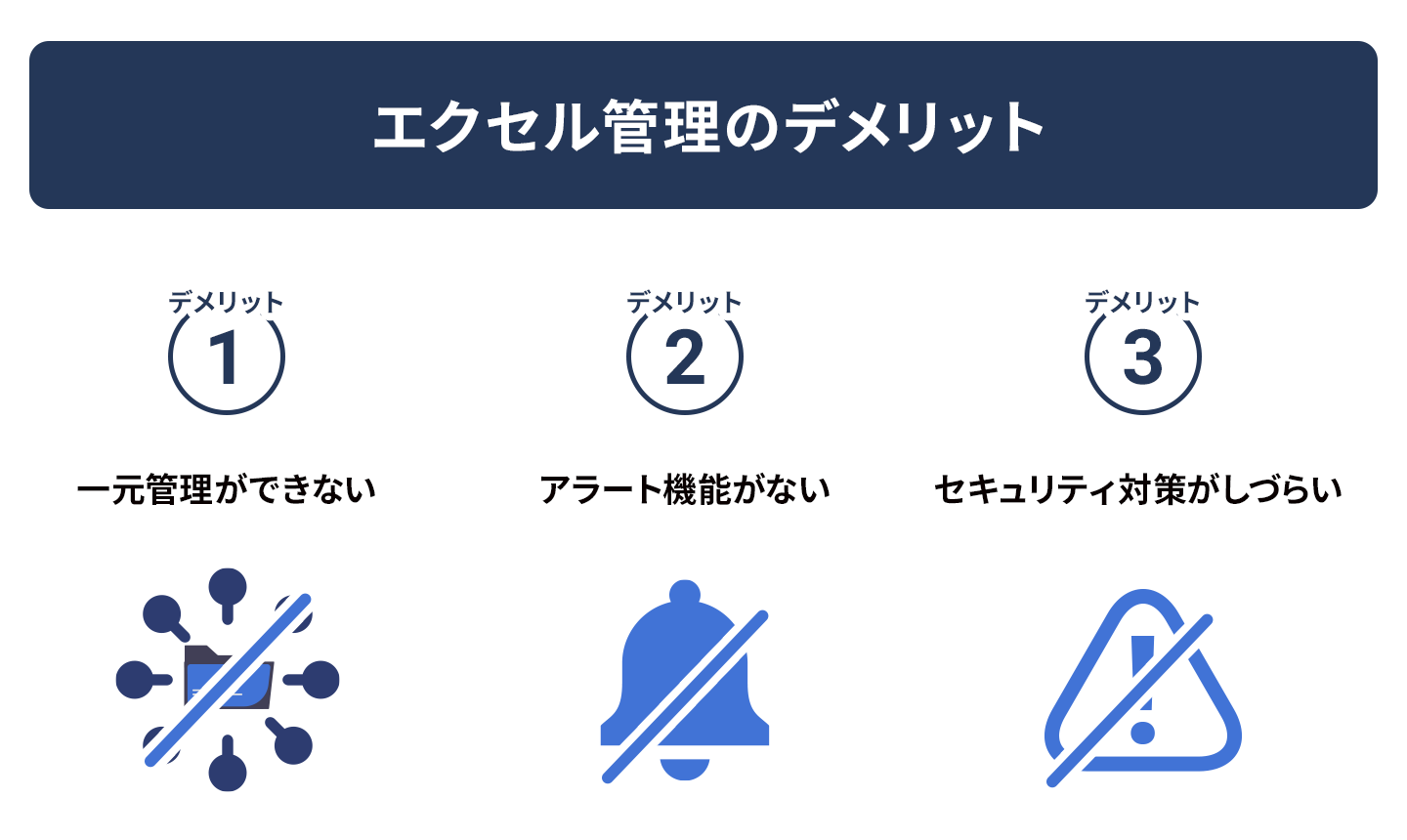 エクセル管理のデメリット

デメリット
1
一元管理ができない

デメリット
2
アラート機能がない

デメリット
3
セキュリティ対策がしづらい