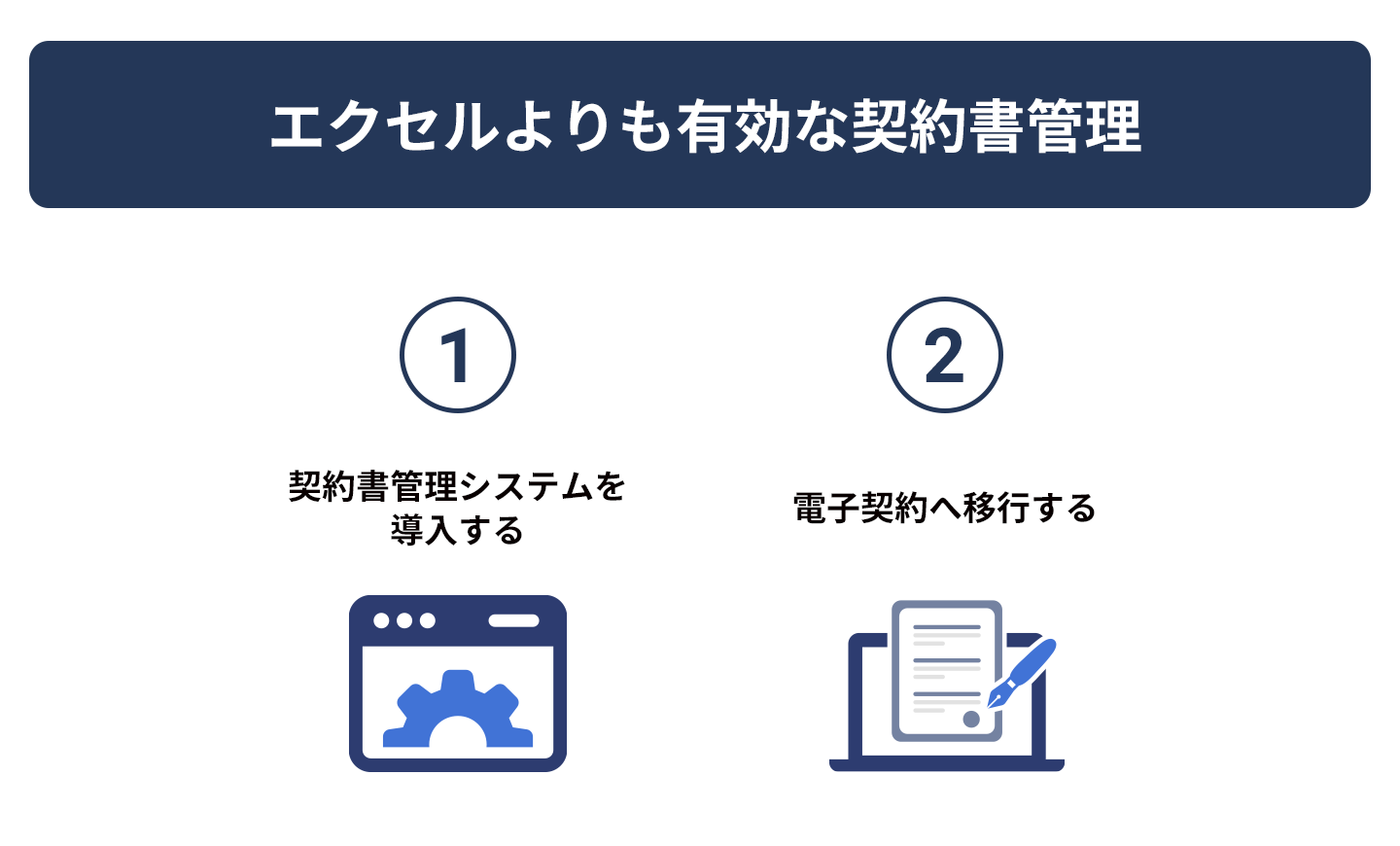 エクセルよりも有効な契約書管理

1

契約書管理システムを導入する

2

電子契約へ移行する