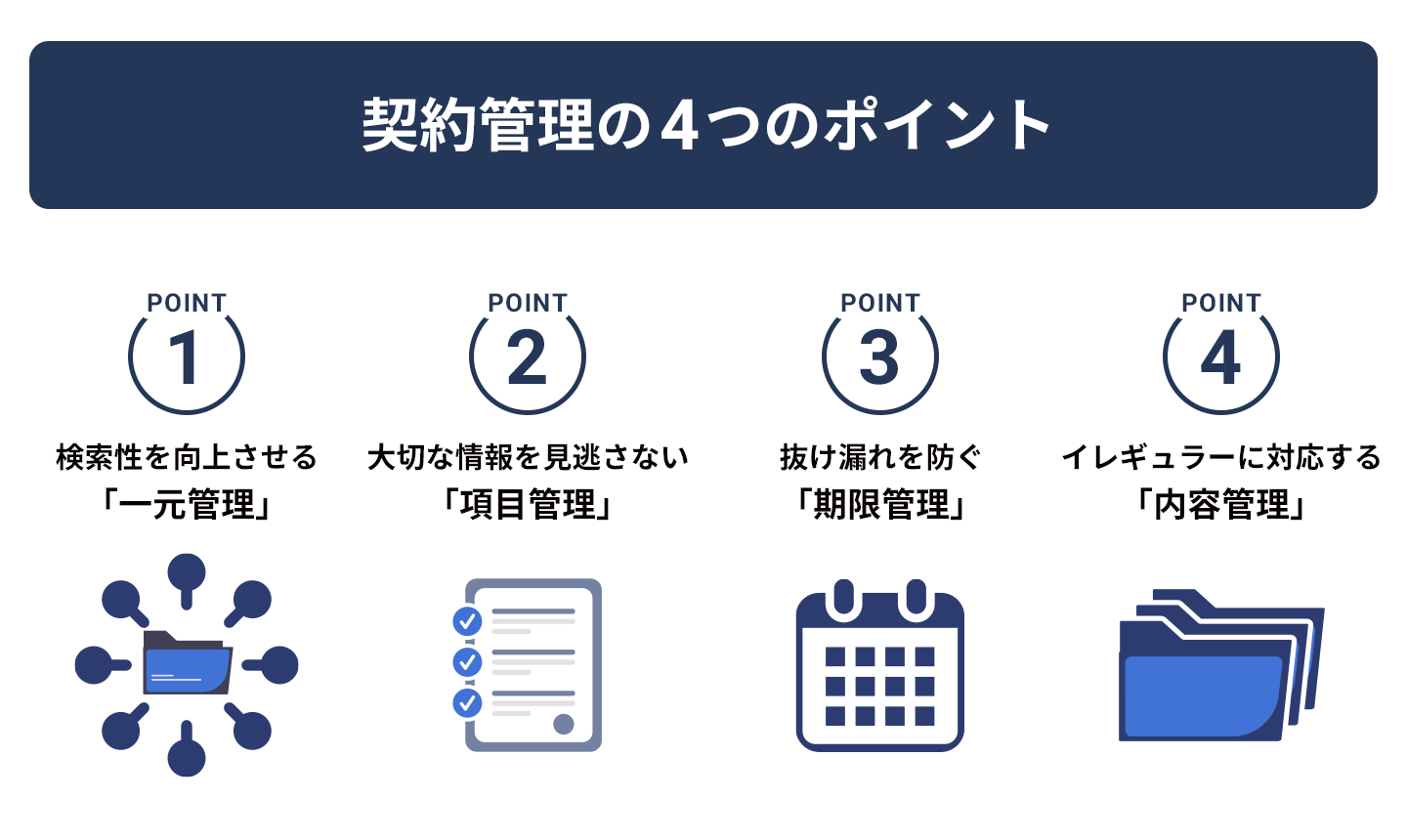 契約管理の4つのポイント

POINT 1
検索性を向上させる
「一元管理」

POINT 2
大切な情報を見逃さない
「項目管理」

POINT 3
抜け漏れを防ぐ
「期限管理」

POINT 4
イレギュラーに対応する
「内容管理」