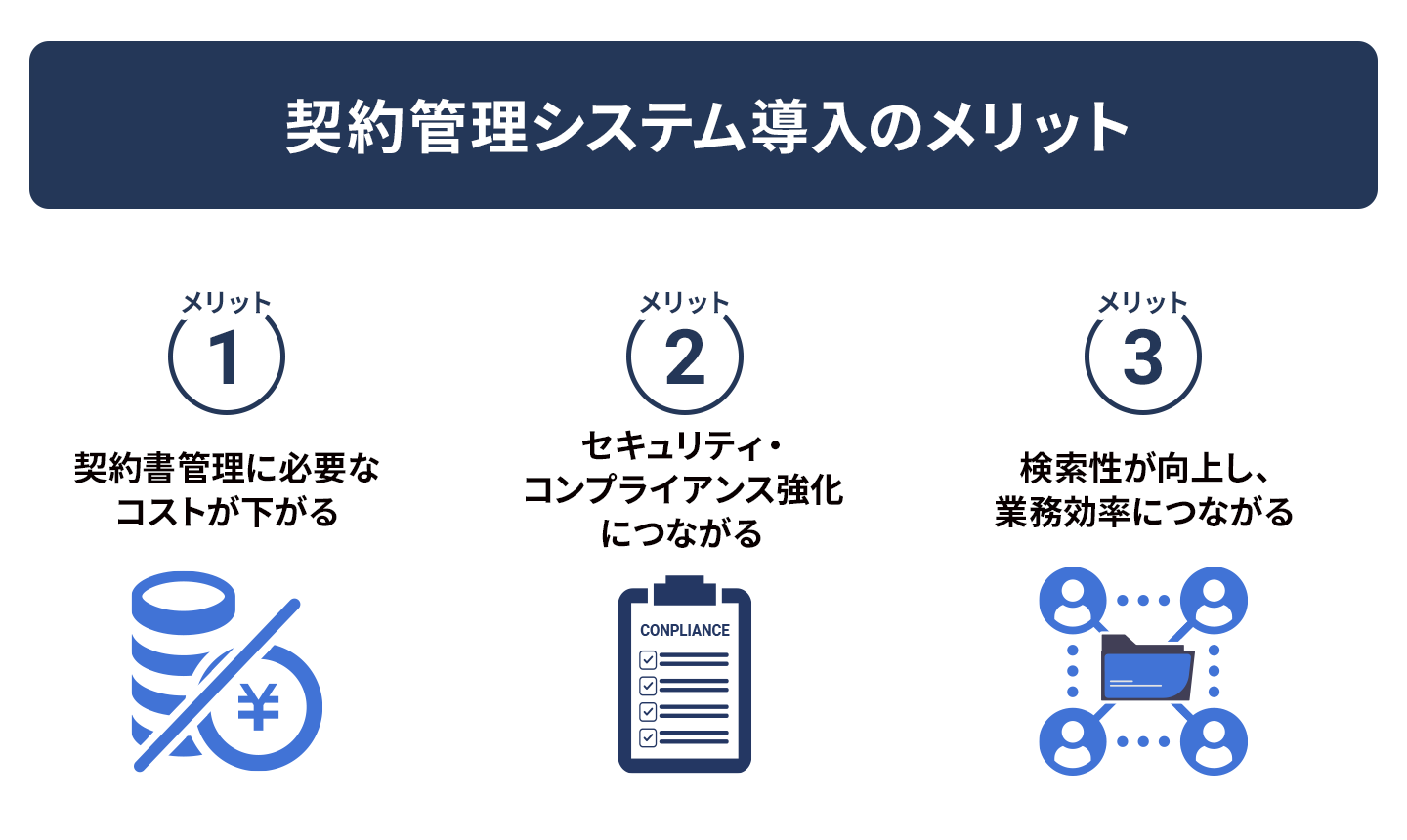 契約管理システム導入のメリット

メリット
1
契約書管理に必要なコストが下がる

¥

メリット
2
セキュリティ・コンプライアンス強化につながる

CONPLIANCE

メリット
3
検索性が向上し、業務効率につながる