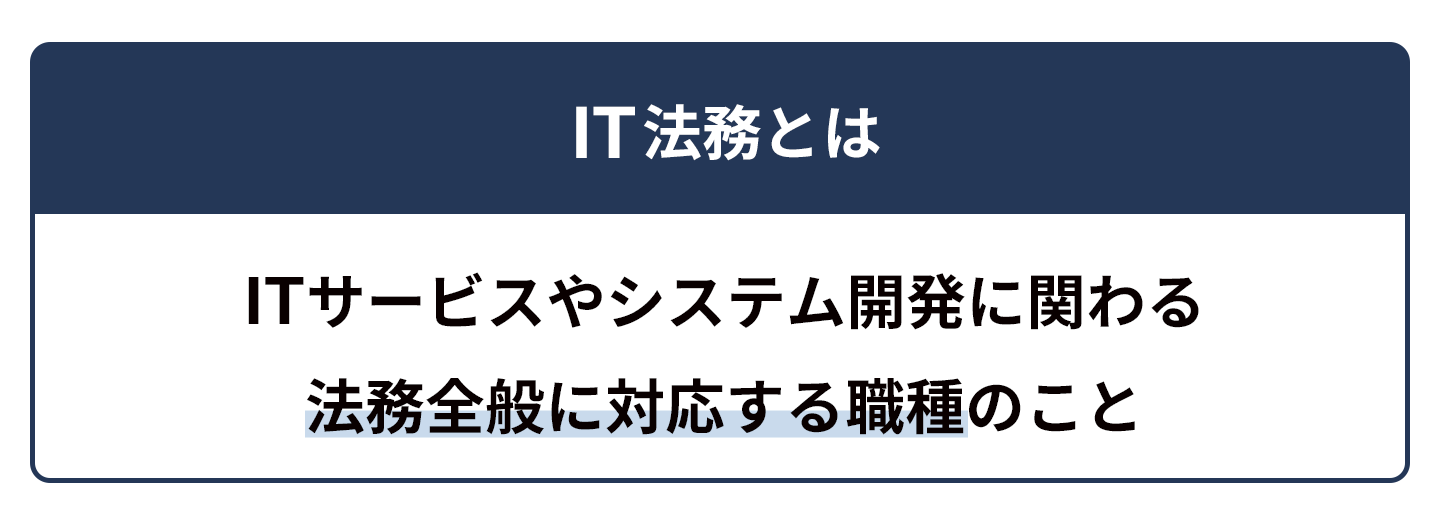 IT法務とは

ITサービスやシステム開発に関わる法務全般に対応する職種のこと