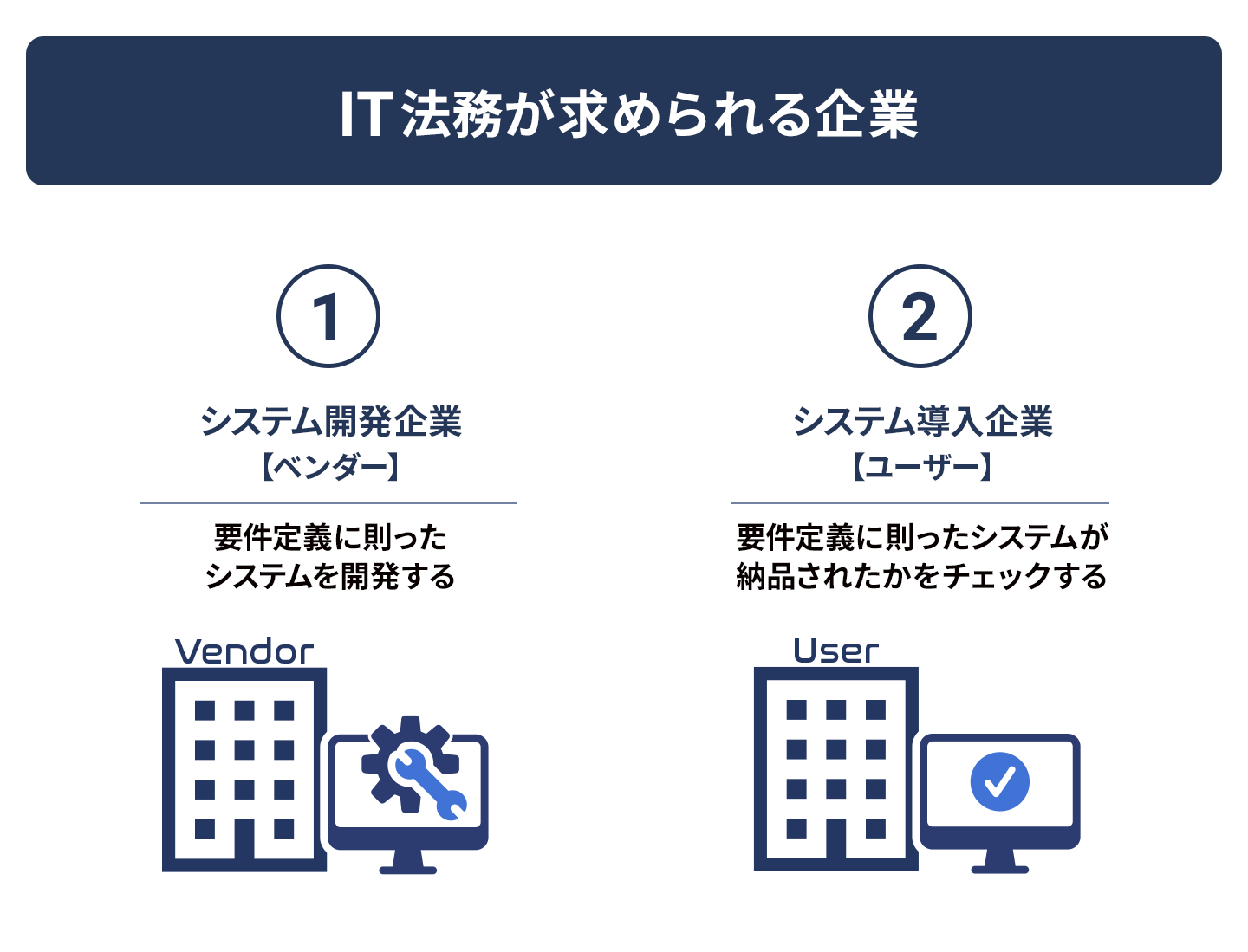 IT法務が求められる企業

1

システム開発企業
【ベンダー】

要件定義に則った
システムを開発する

Vendor

2

システム導入企業
【ユーザー】

要件定義に則ったシステムが
納品されたかをチェックする

User