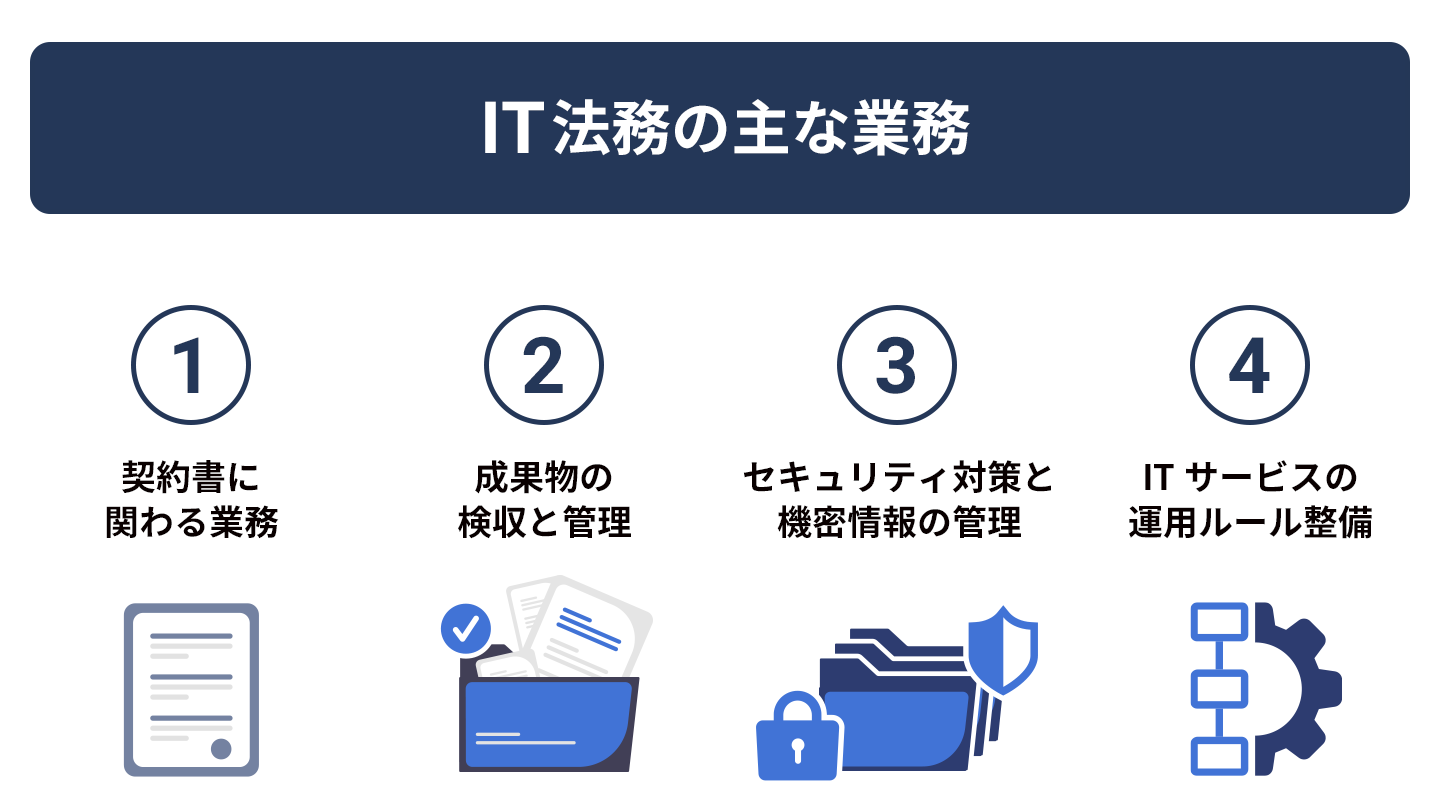 IT 法務の主な業務

1
契約書に関わる業務

2
成果物の検収と管理

3
セキュリティ対策と機密情報の管理

4
IT サービスの運用ルール整備