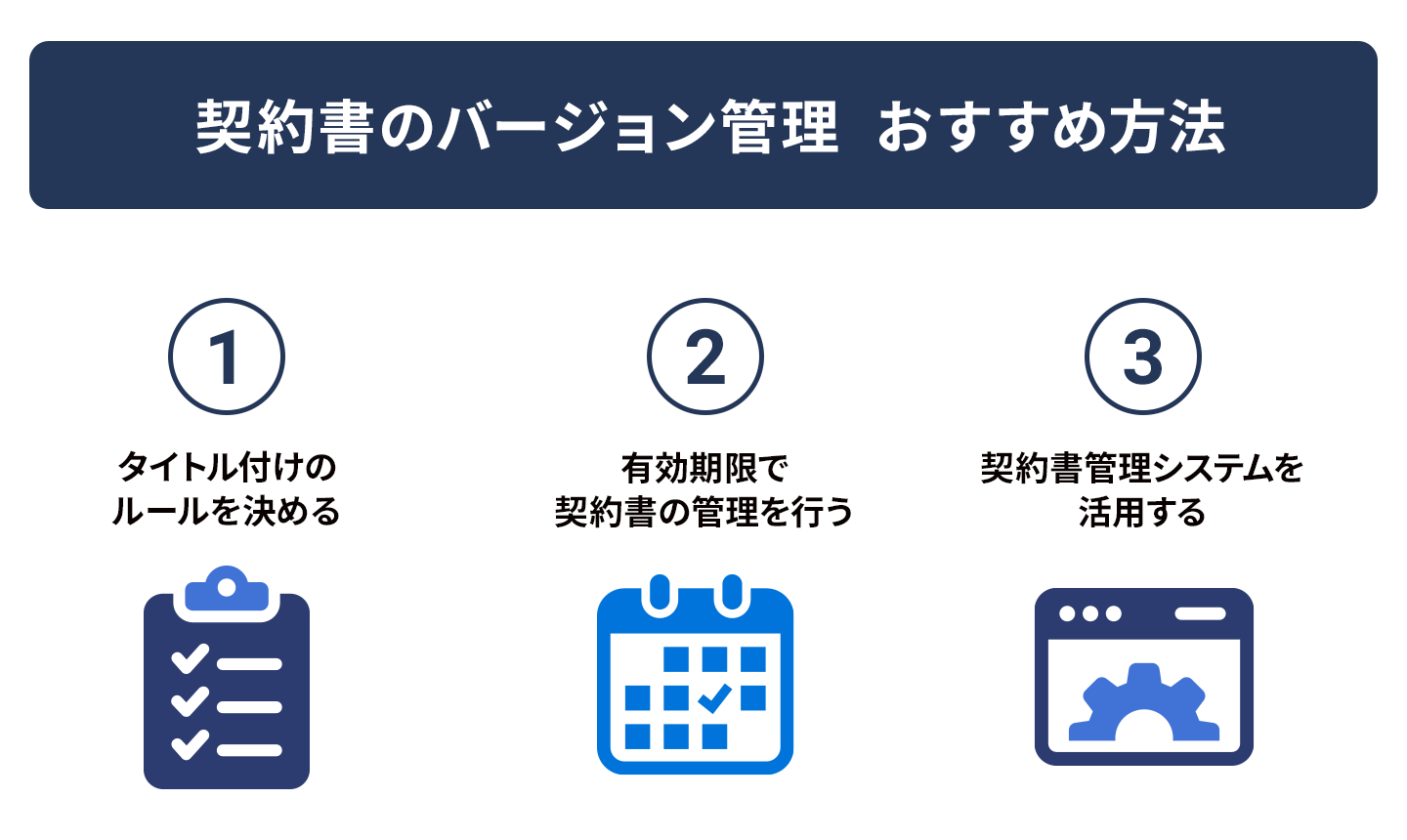 契約書のバージョン管理 おすすめ方法

1
タイトル付けのルールを決める

2
有効期限で契約書の管理を行う

3
契約書管理システムを活用する