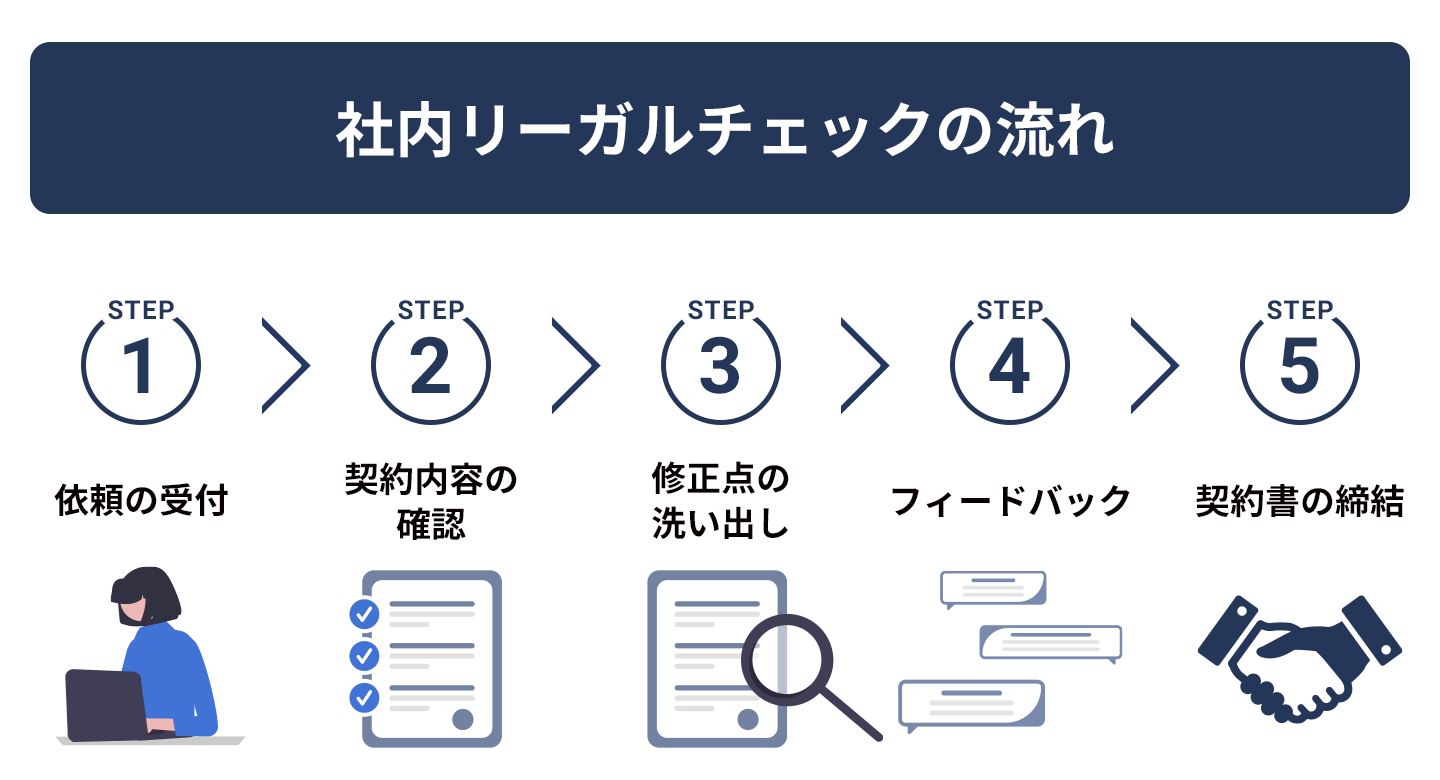 社内リーガルチェックの流れ

STEP
1
依頼の受付

STEP
2
契約内容の確認

STEP
3
修正点の洗い出し

STEP
4
フィードバック

STEP
5
契約書の締結