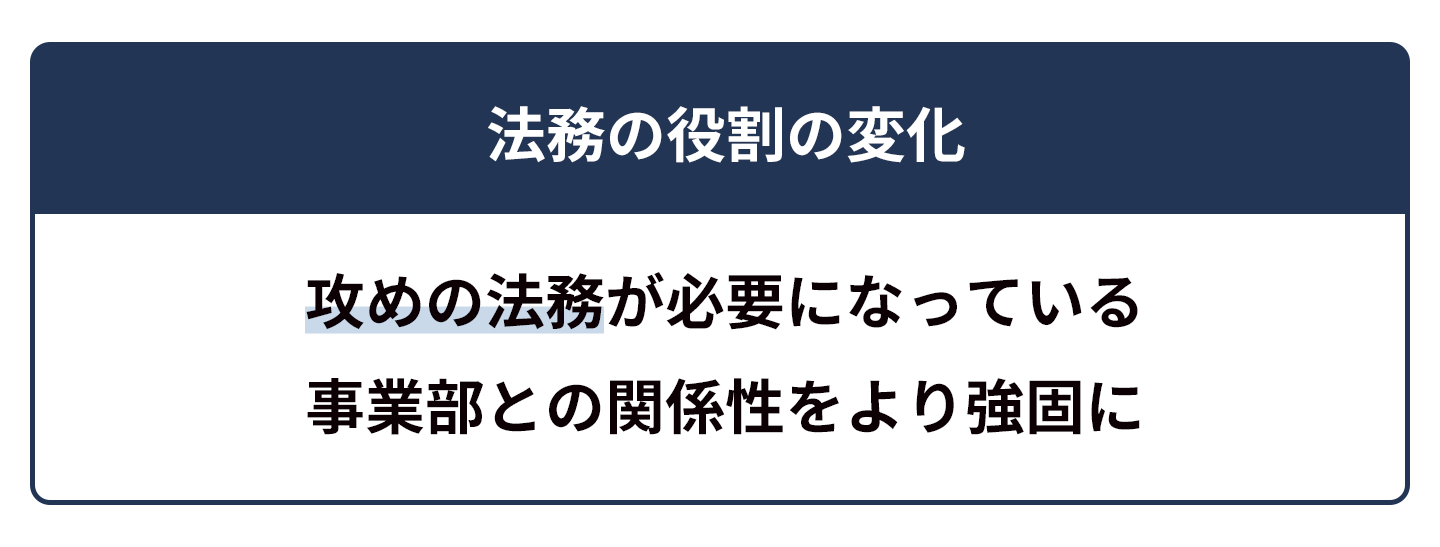 法務の役割の変化

攻めの法務が必要になっている

事業部との関係性をより強固に