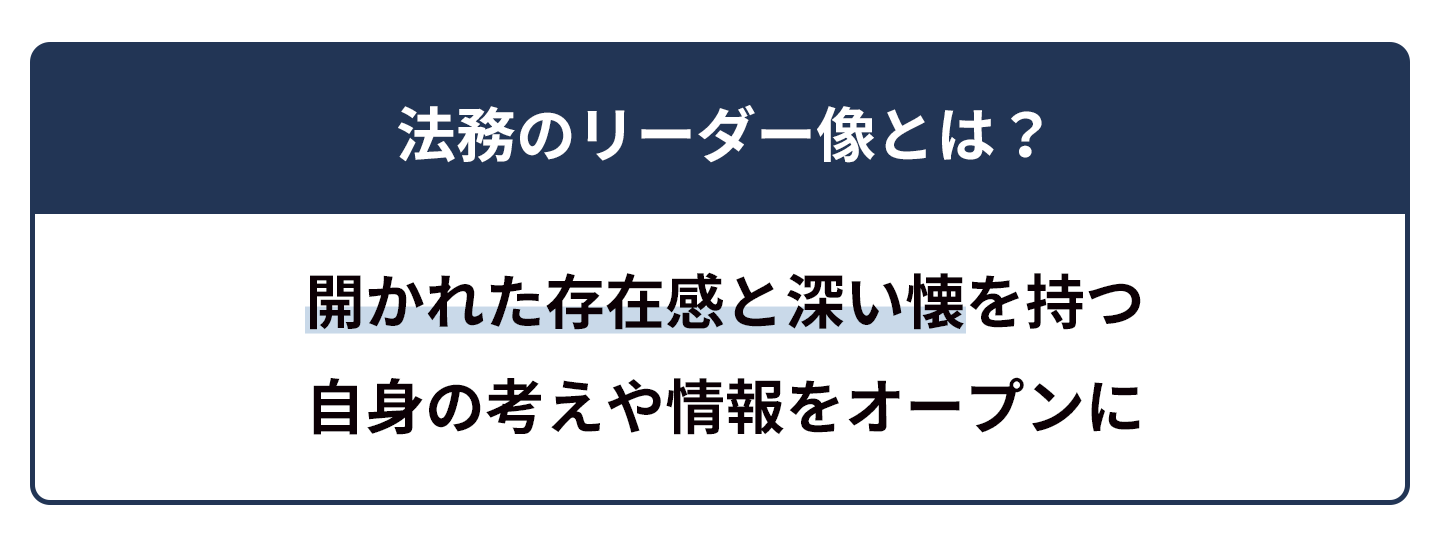 法務のリーダー像とは？

開かれた存在感と深い懐を持つ

自身の考えや情報をオープンに