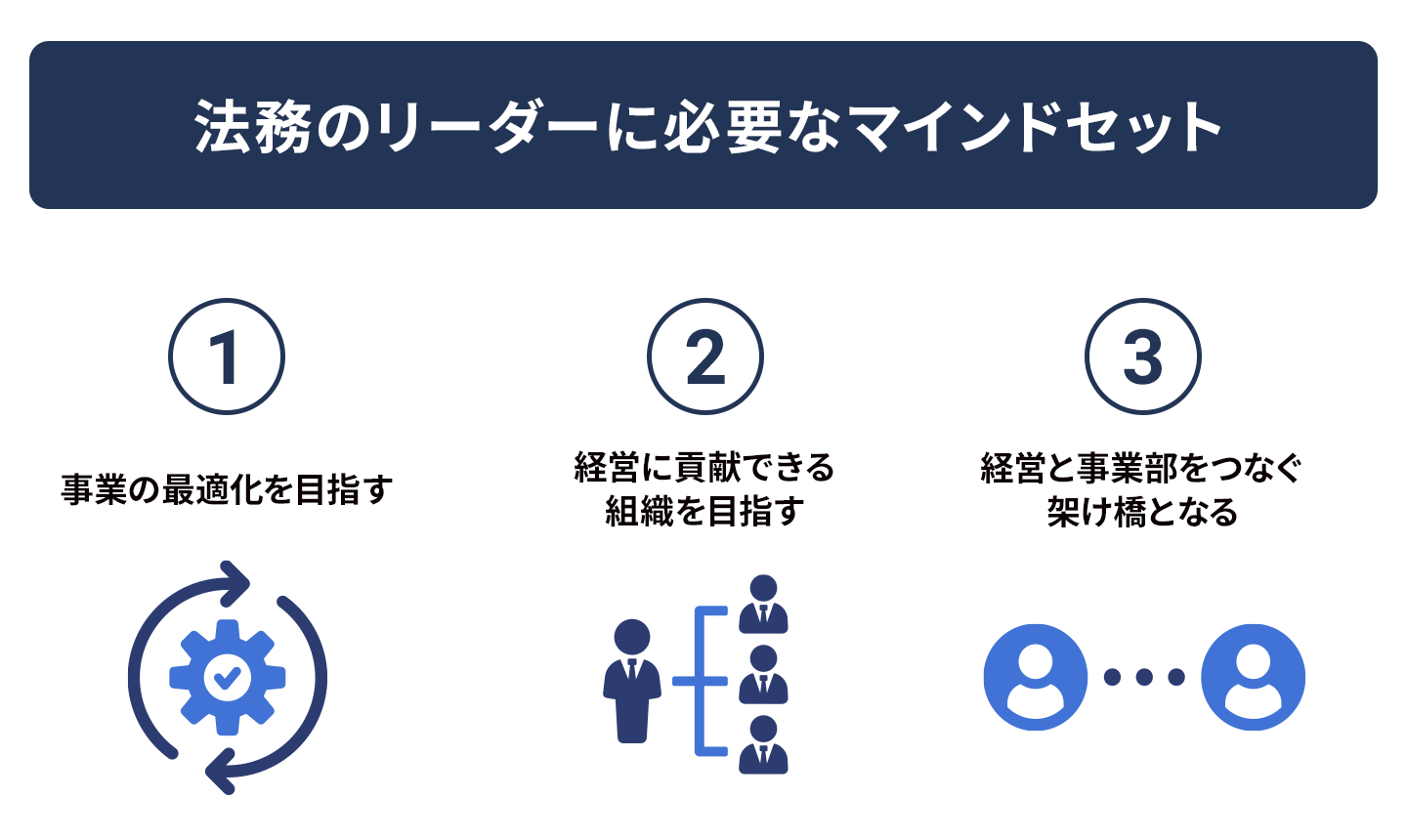 法務のリーダーに必要なマインドセット

1
事業の最適化を目指す

2
経営に貢献できる組織を目指す

3
経営と事業部をつなぐ架け橋となる