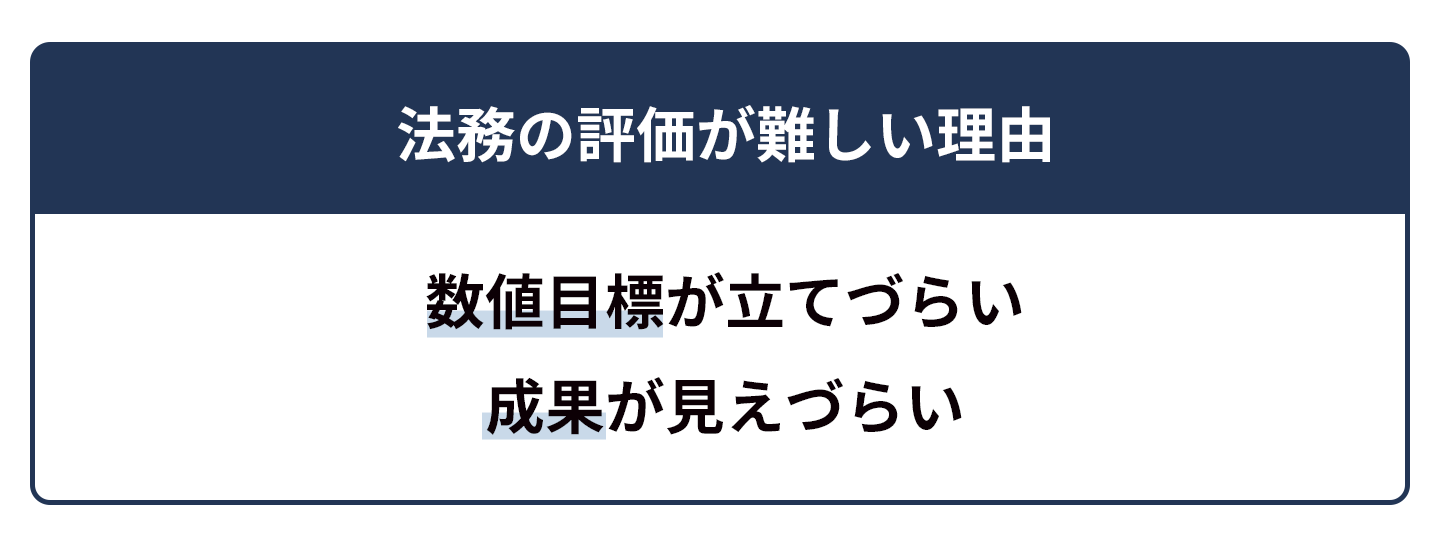 法務の評価が難しい理由

数値目標が立てづらい

成果が見えづらい