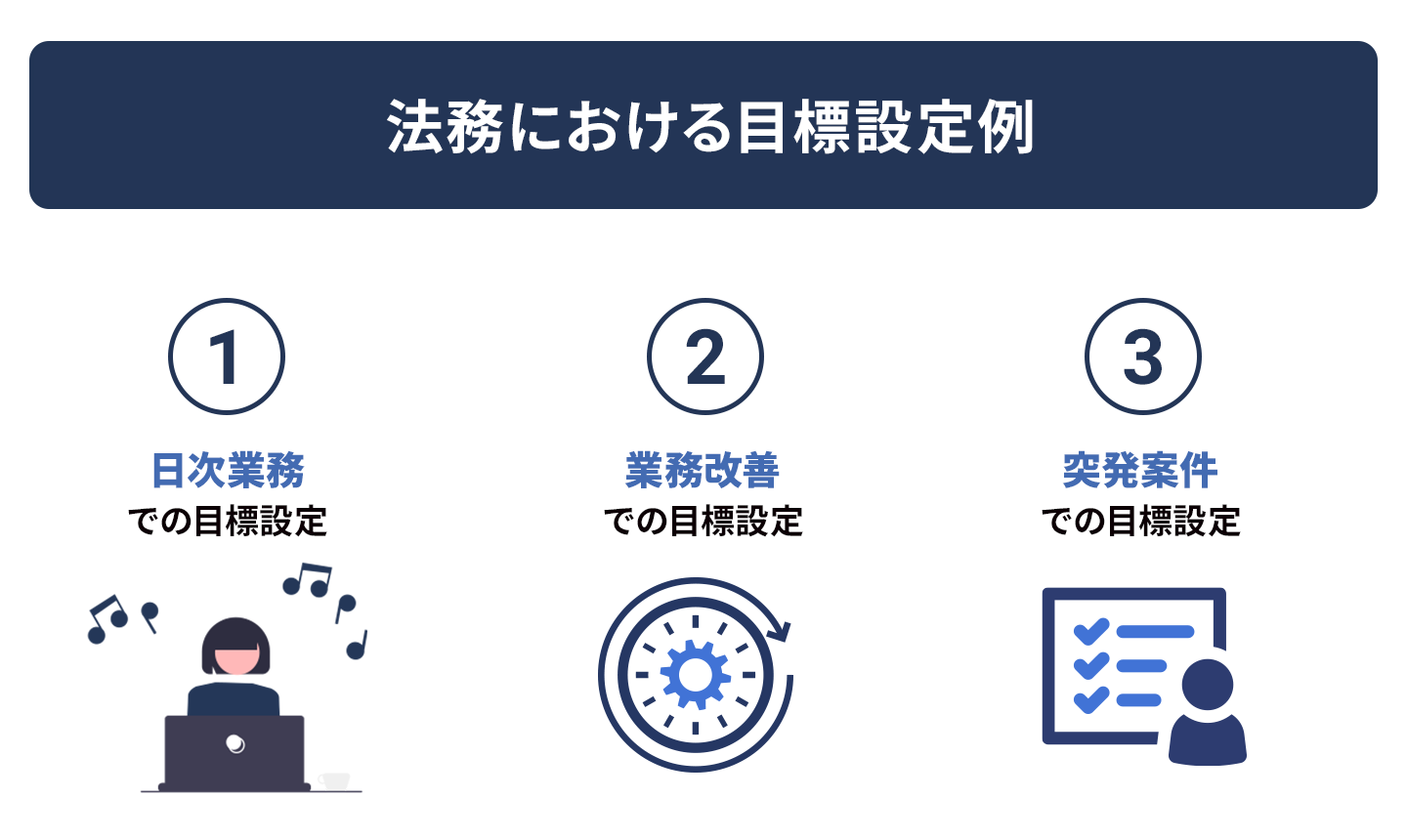 法務における目標設定例

1
日次業務
での目標設定

2
業務改善
での目標設定

3
突発案件
での目標設定