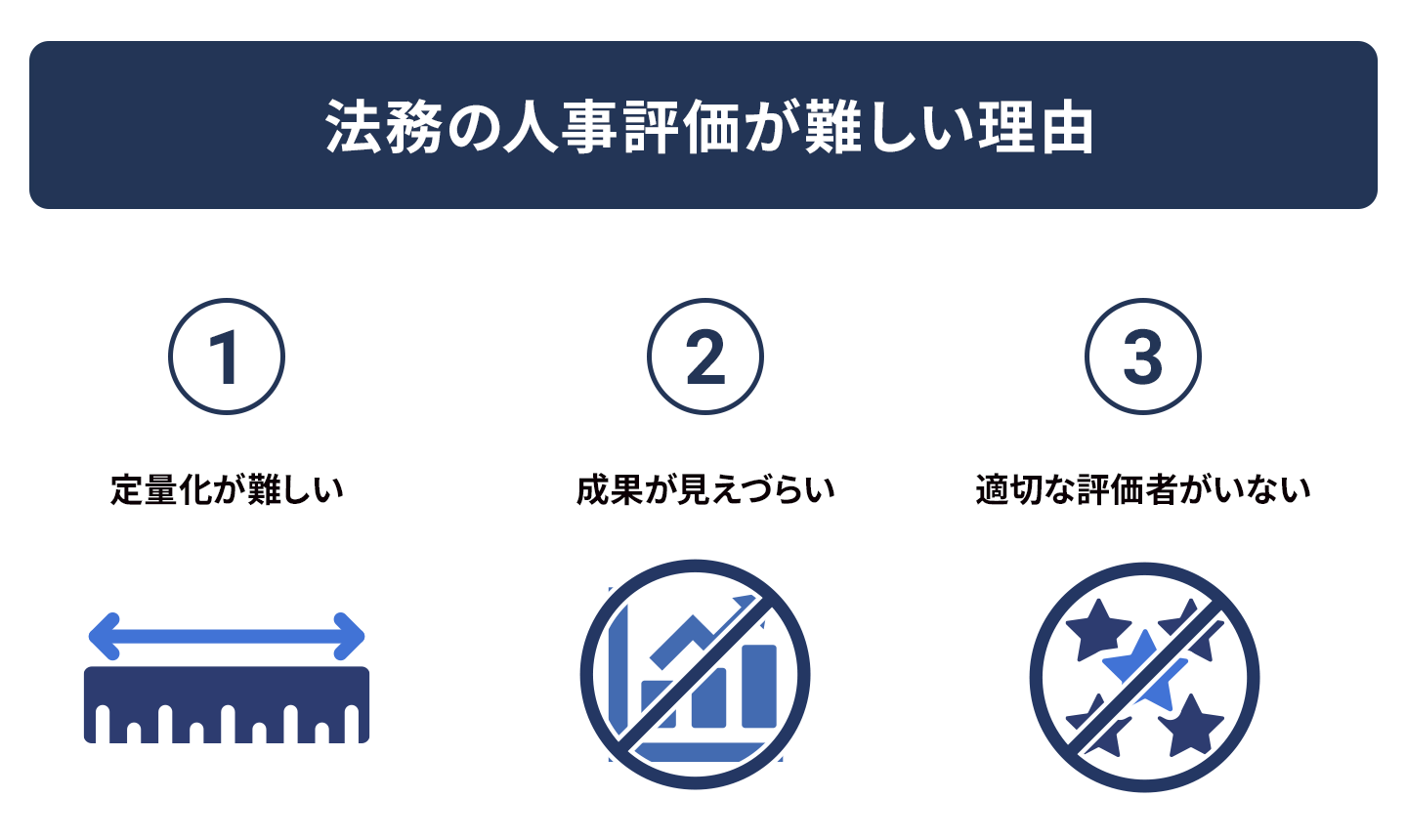 法務の人事評価が難しい理由

1

定量化が難しい

2

成果が見えづらい

3

適切な評価者がいない