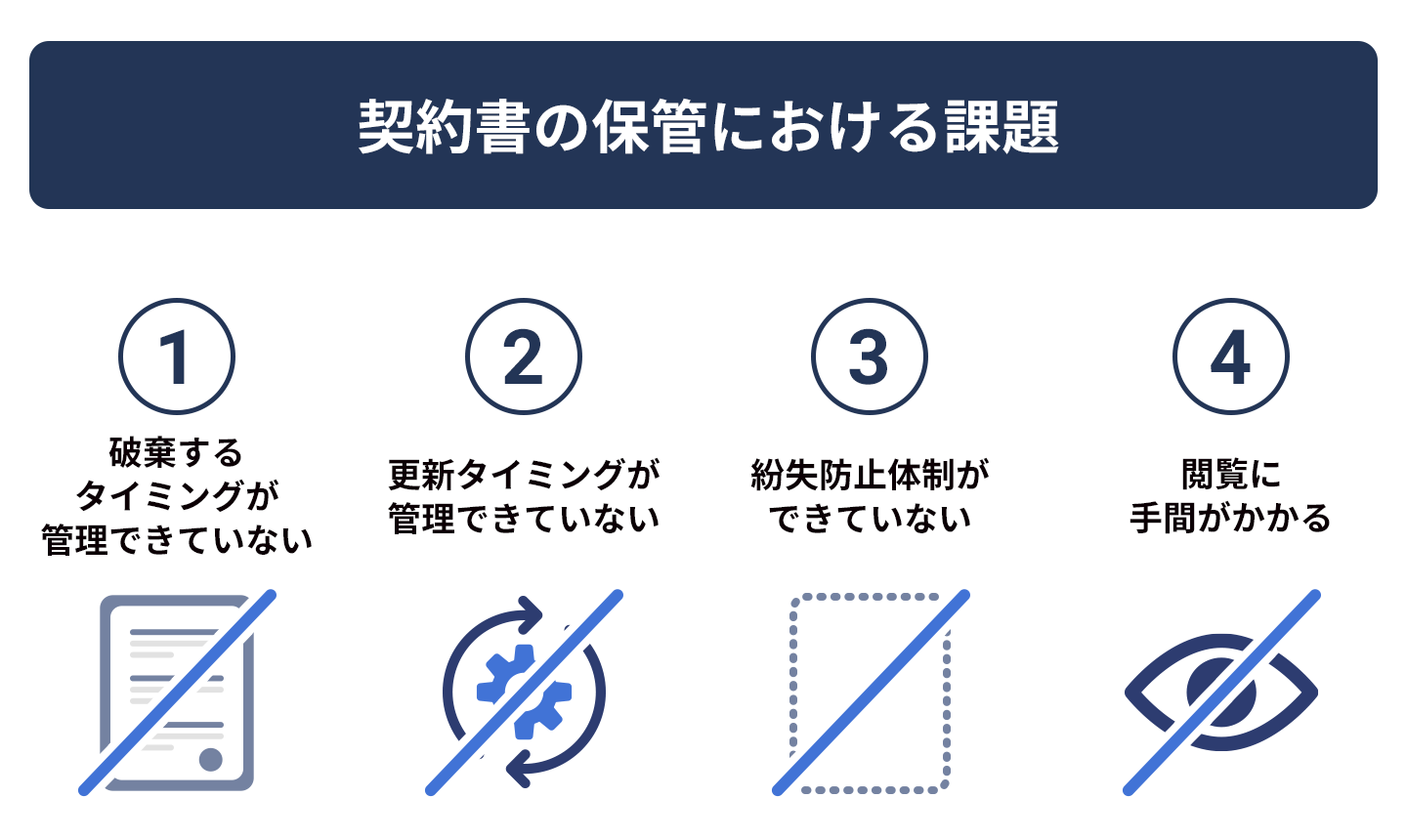 契約書の保管における課題

1
破棄する
タイミングが
管理できていない

2
更新タイミングが
管理できていない

3
紛失防止体制が
できていない

4
閲覧に
手間がかかる